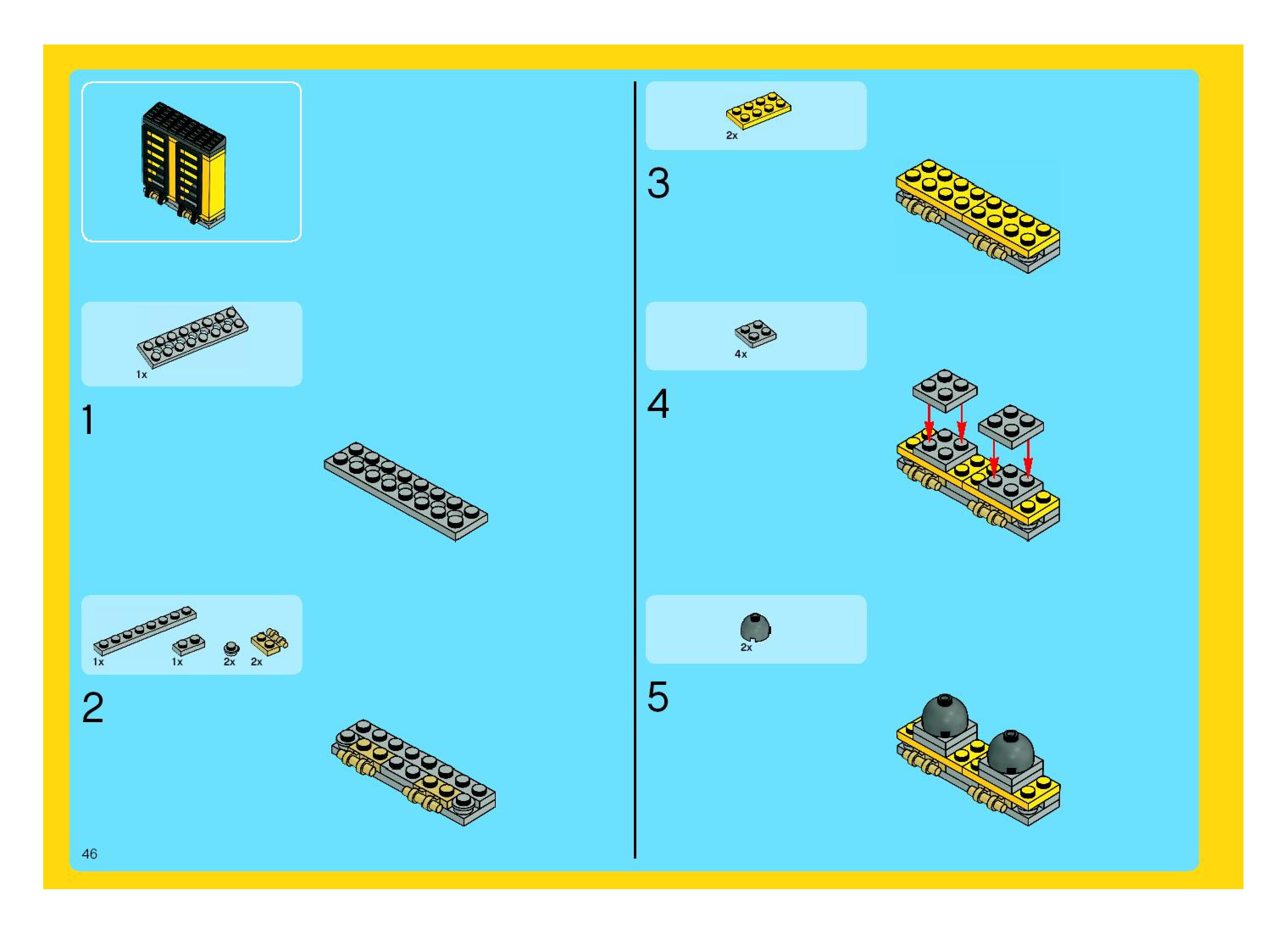 1x

1

1x 1x 2x 2x

2

46

2x

3

4x

4

2x

5