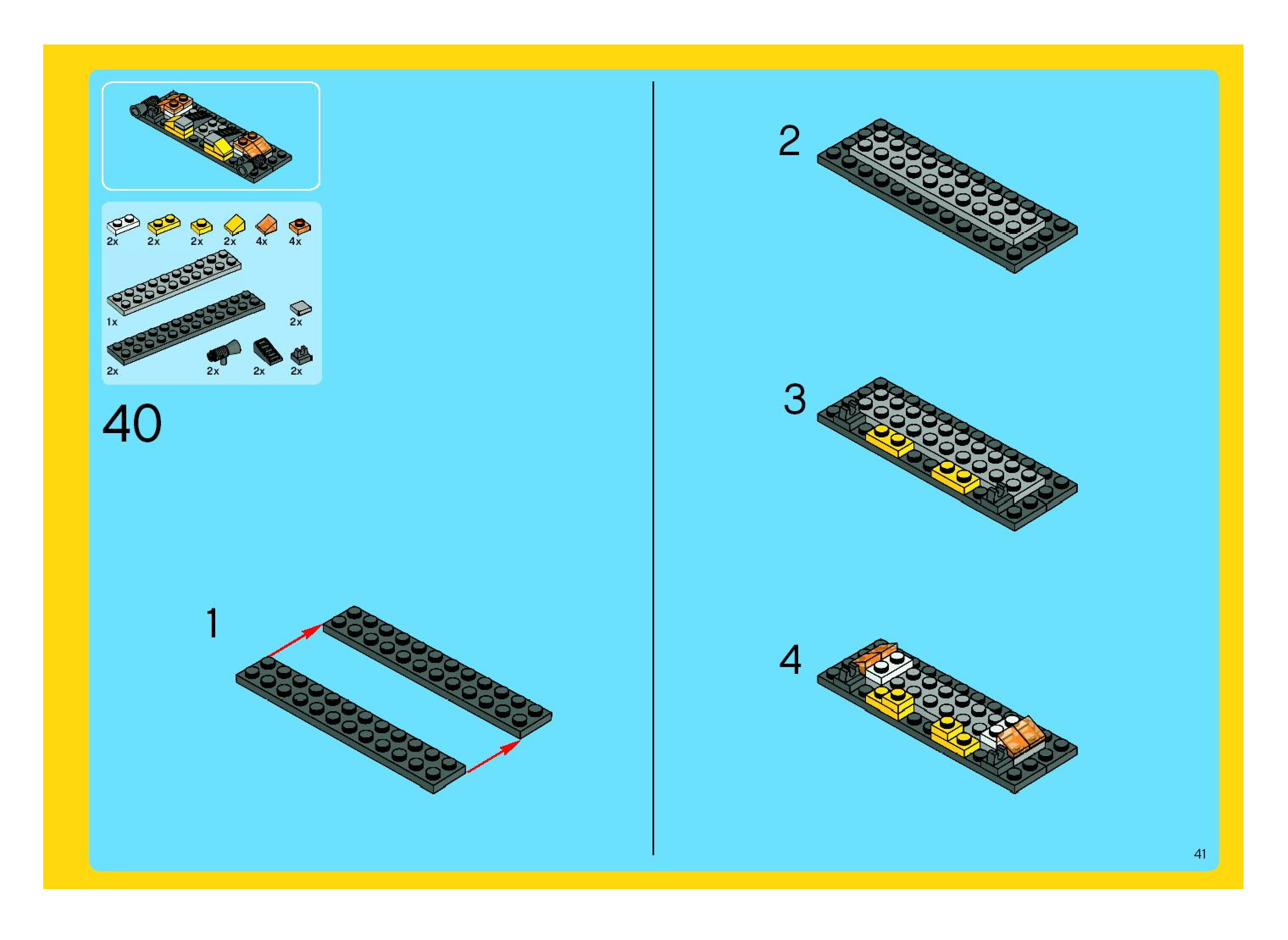 2x 2x 2x 2x 4x 4x

1x 2x

2x 2x 2x 2x

40

1

2

3

4

41