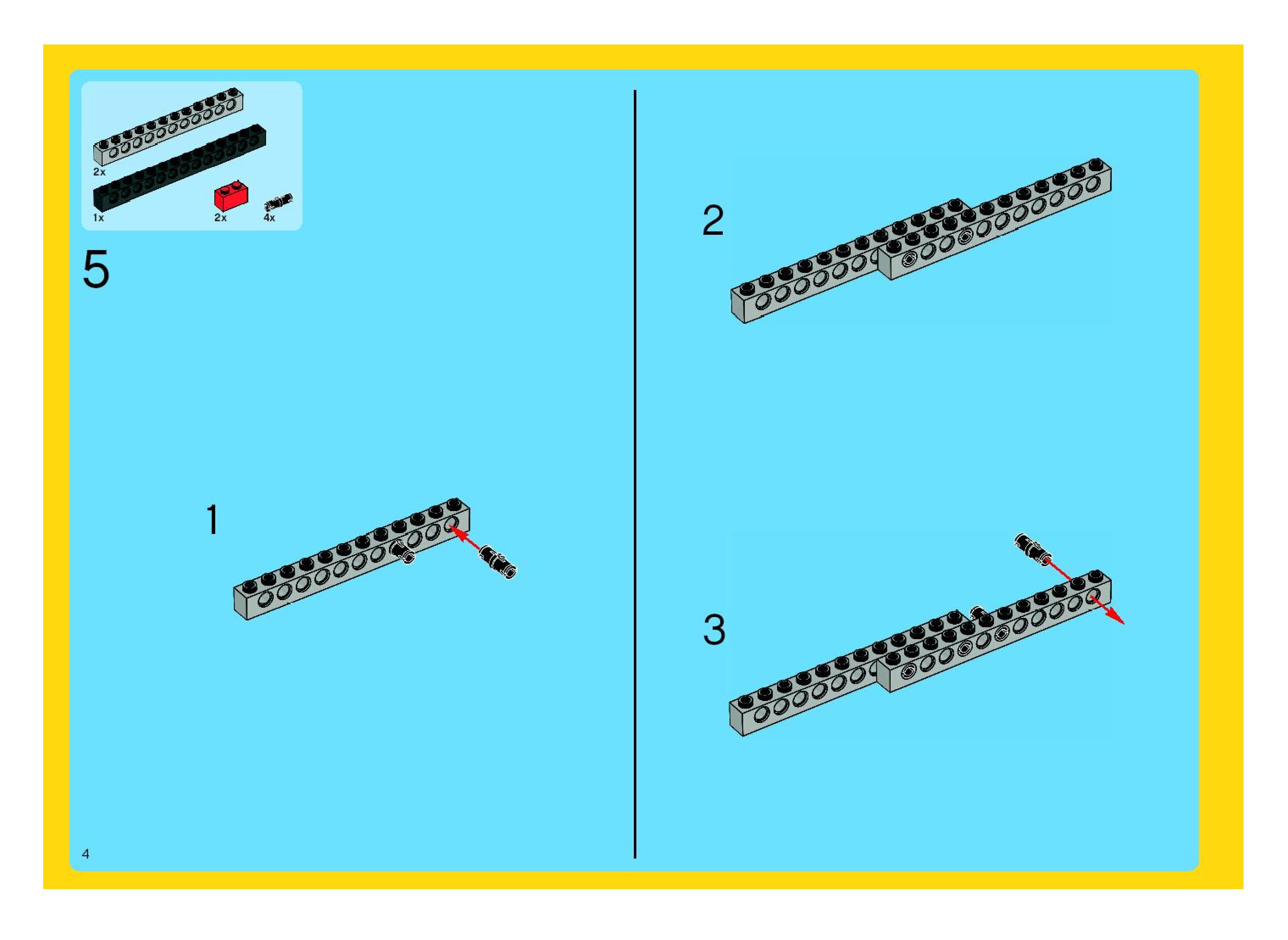 2x
1x
2x
4x

5

1

2

3

4