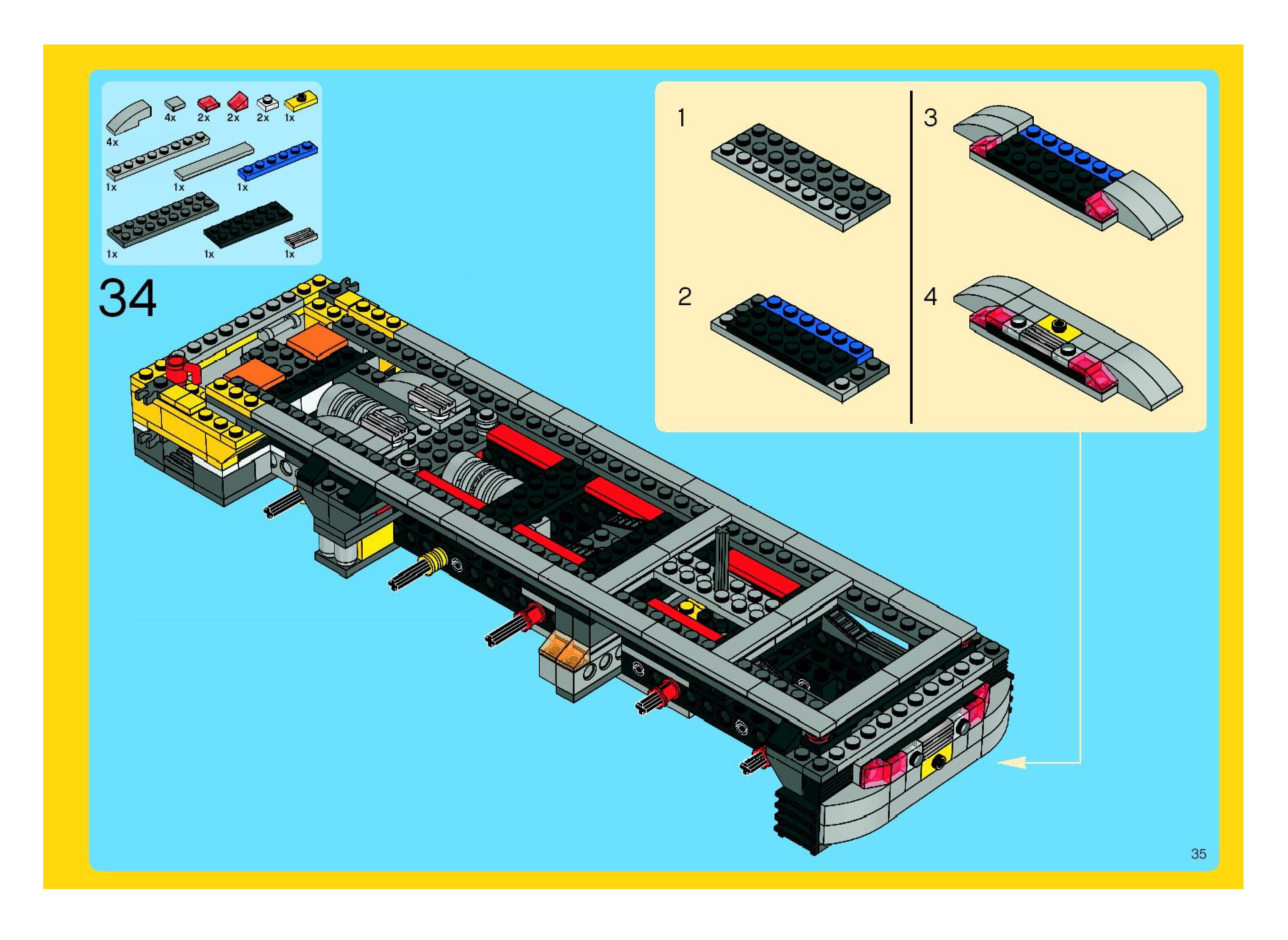 4x 4x 2x 2x 2x 1x
1x 1x 1x
1x 1x 1x

34

1

2

3

4

35