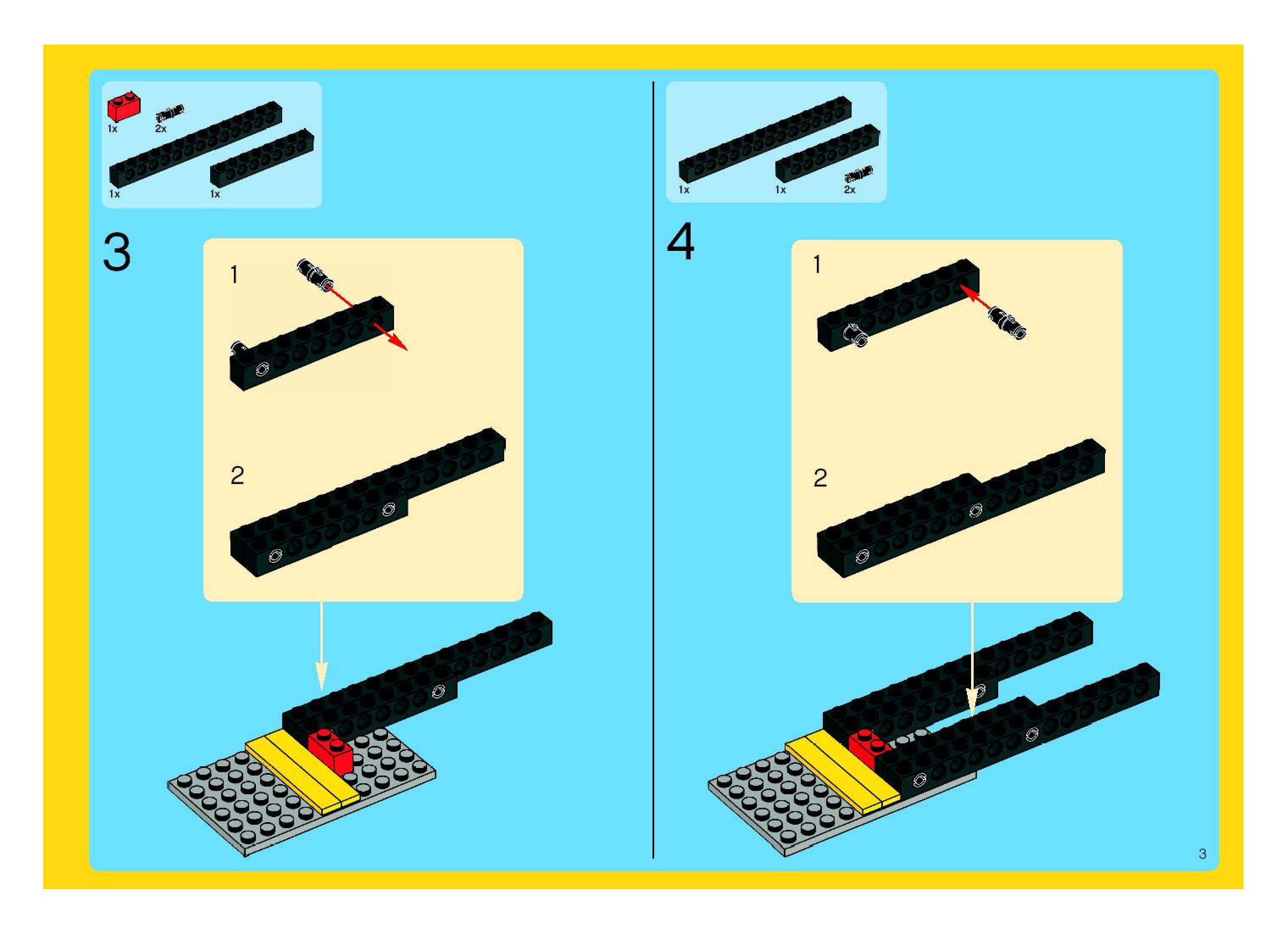 1x 2x
1x 1x

3

1

2

1x 1x 2x

4

1

2

3