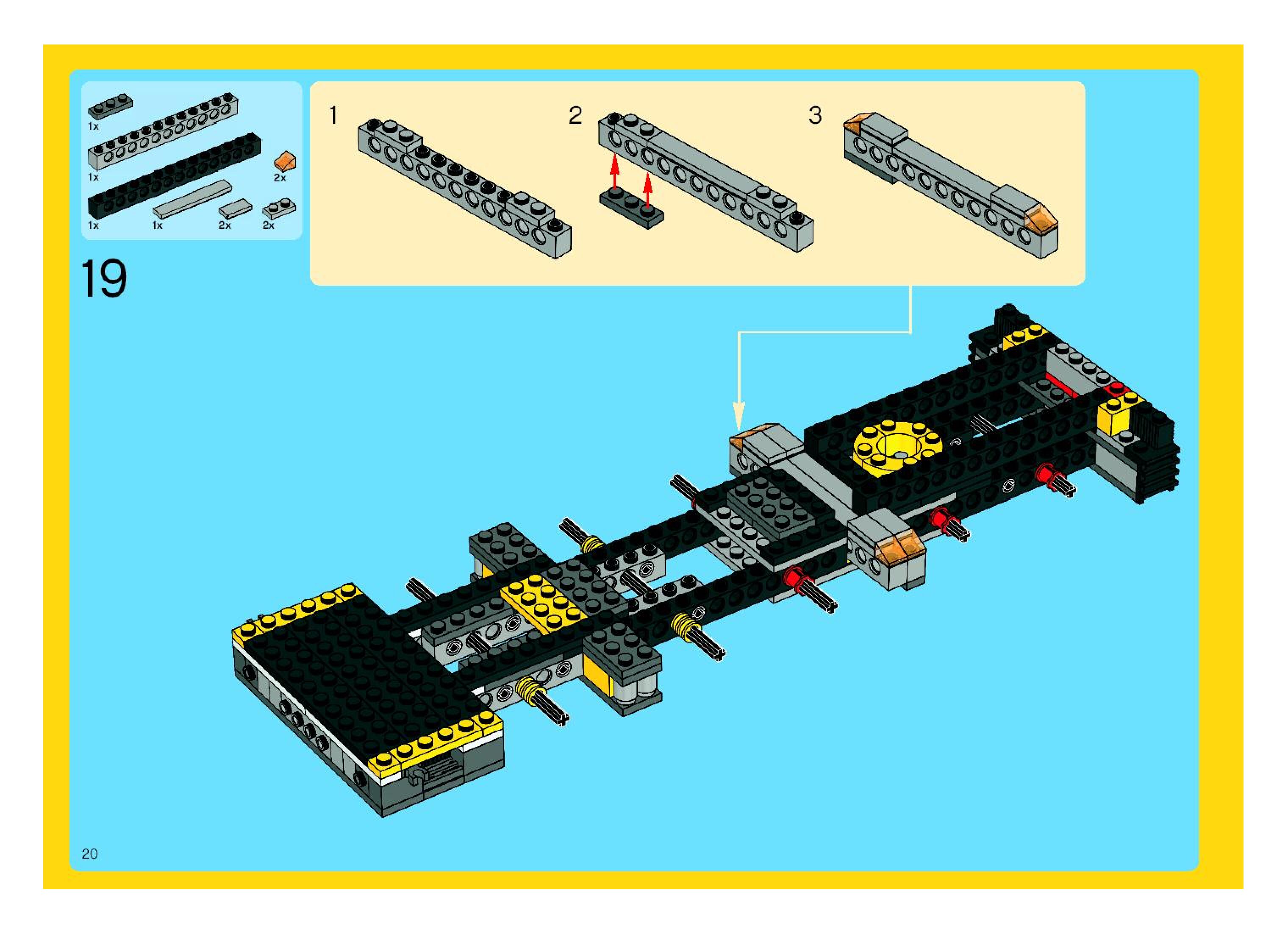 1x
1x
2x
1x
1x
2x
2x

19

1
2
3

20