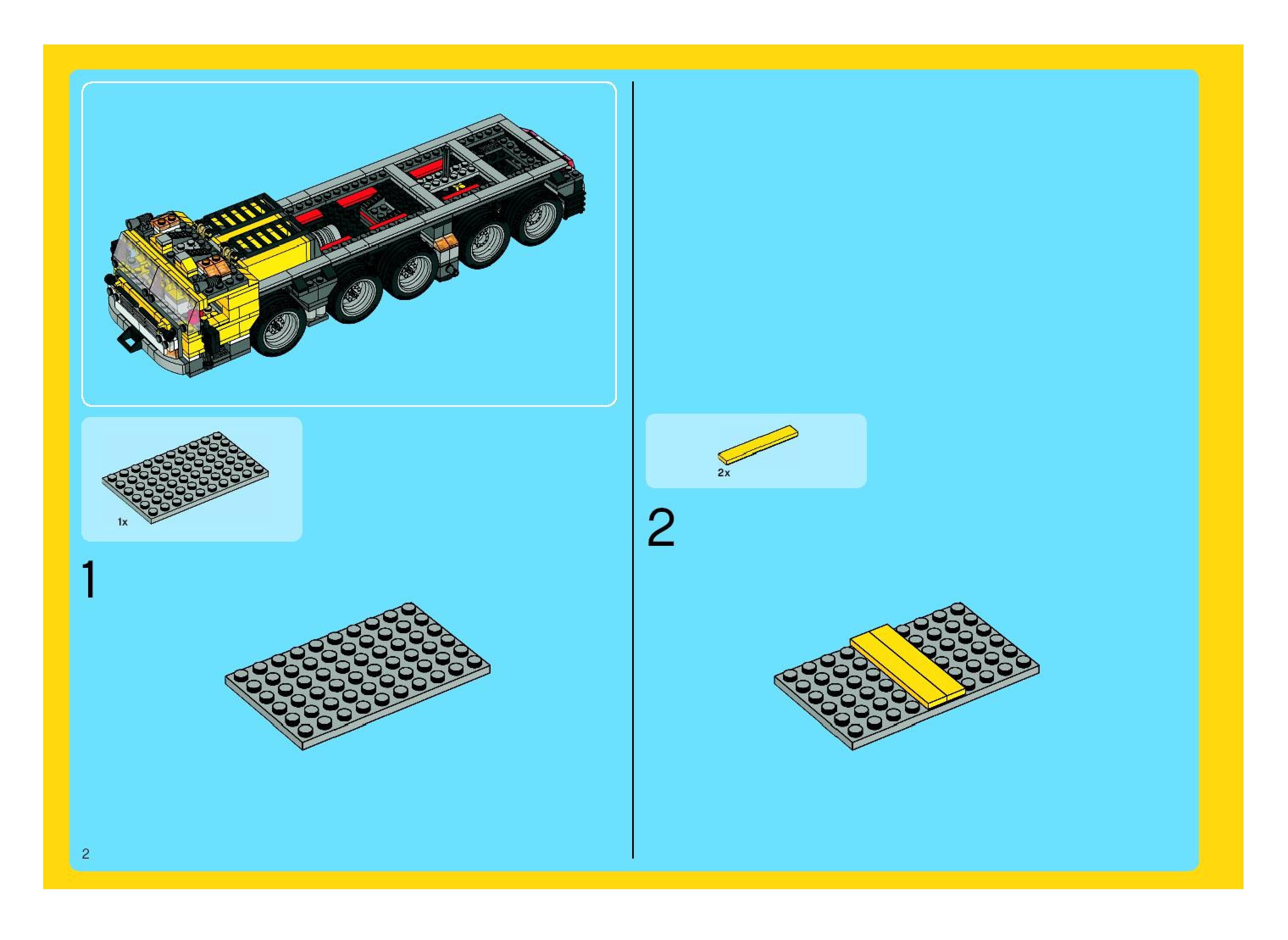 1x

1

2x

2

2