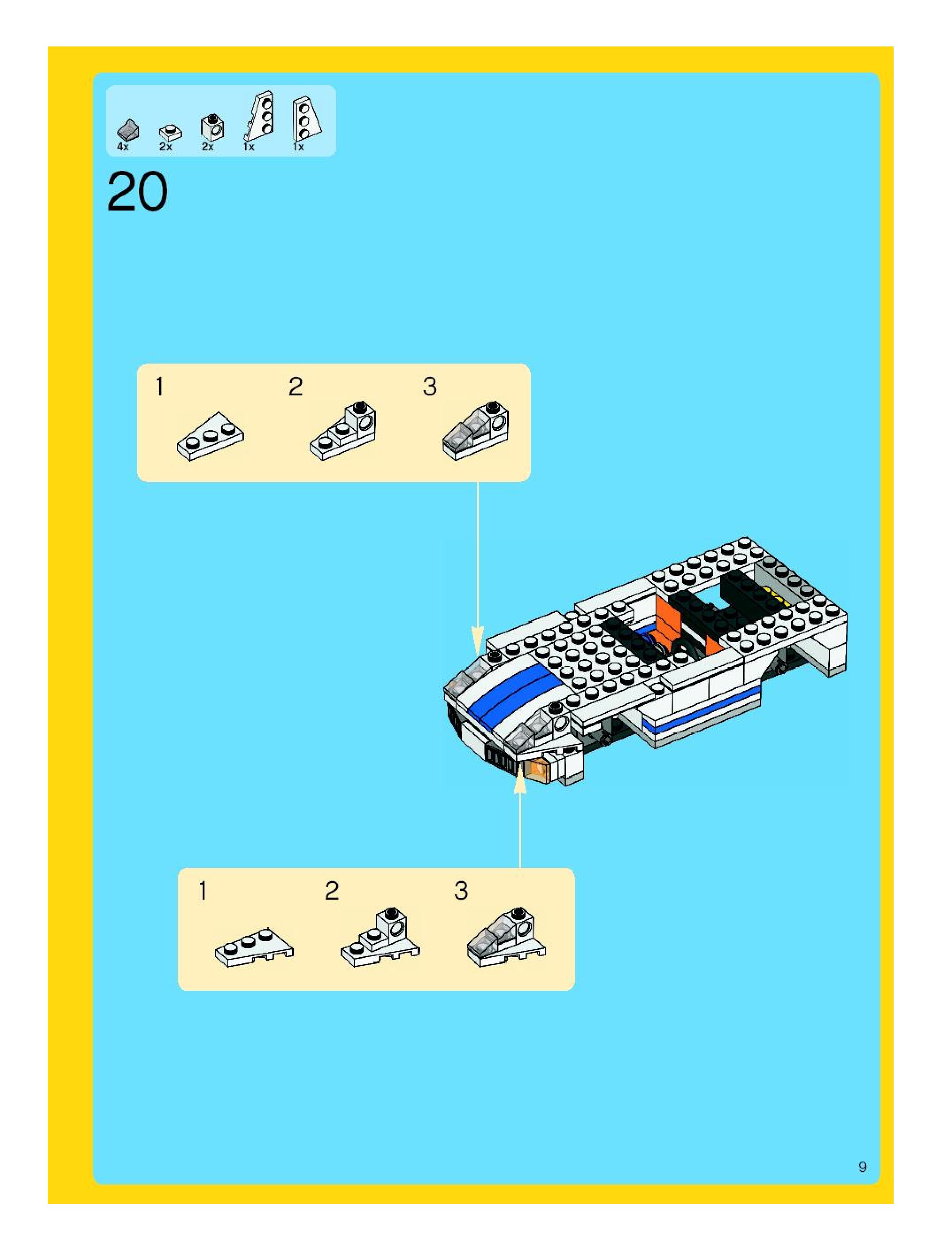 4x
2x
2x
1x
1x

20

1
2
3

1
2
3

9