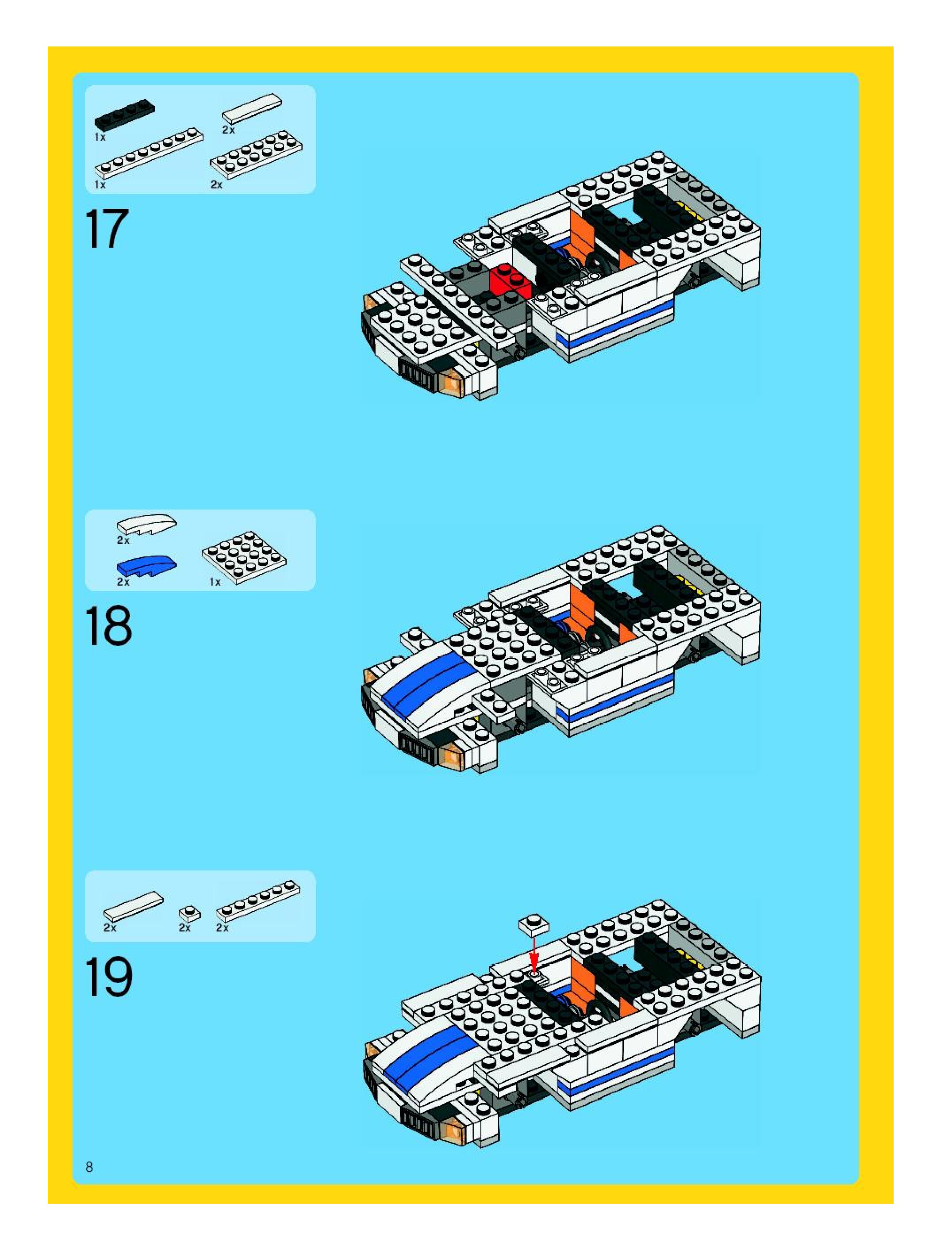 1x
2x
1x
2x
17

2x
2x
1x
18

2x
2x
2x
19

8