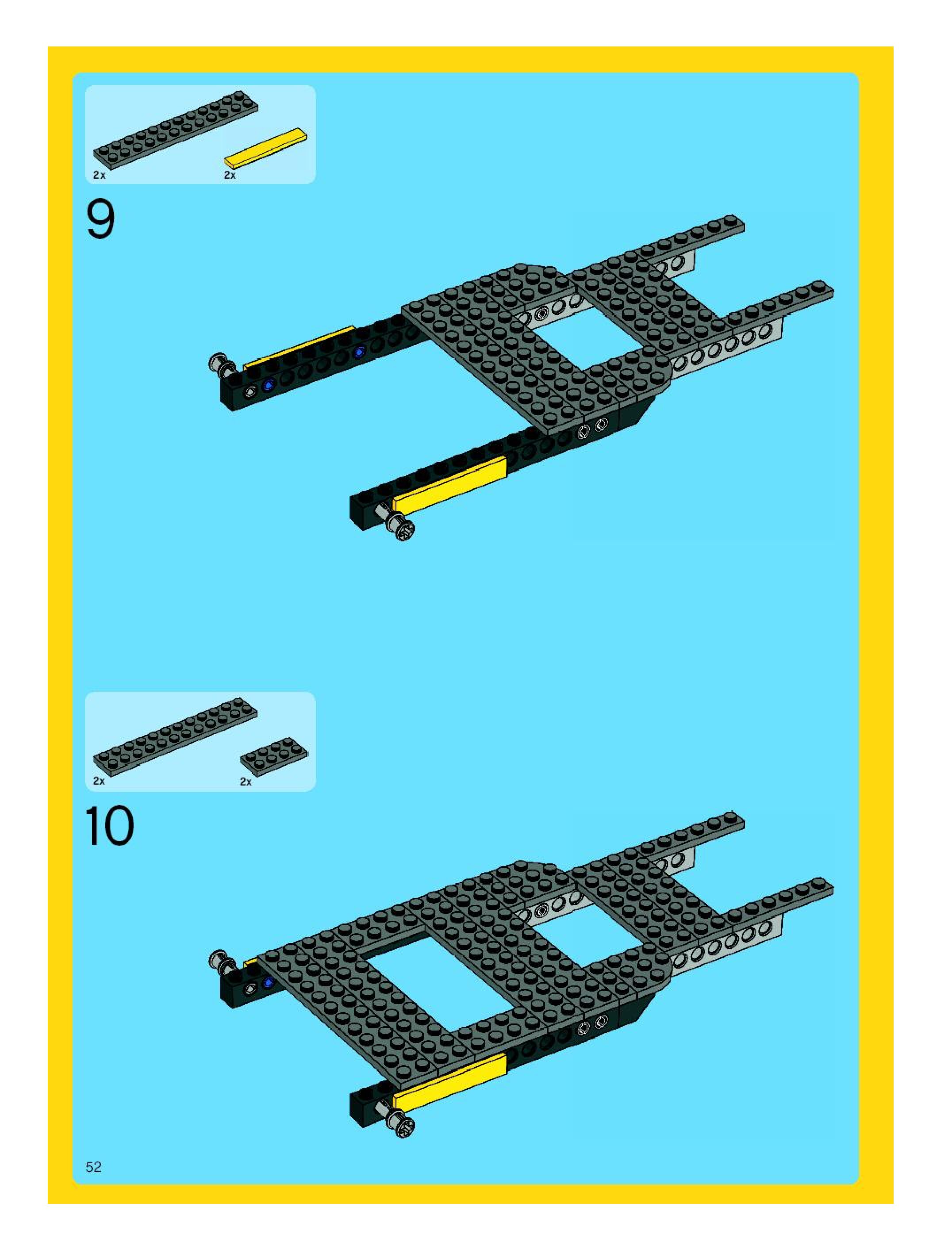 2x
2x

9

2x
2x

10

52