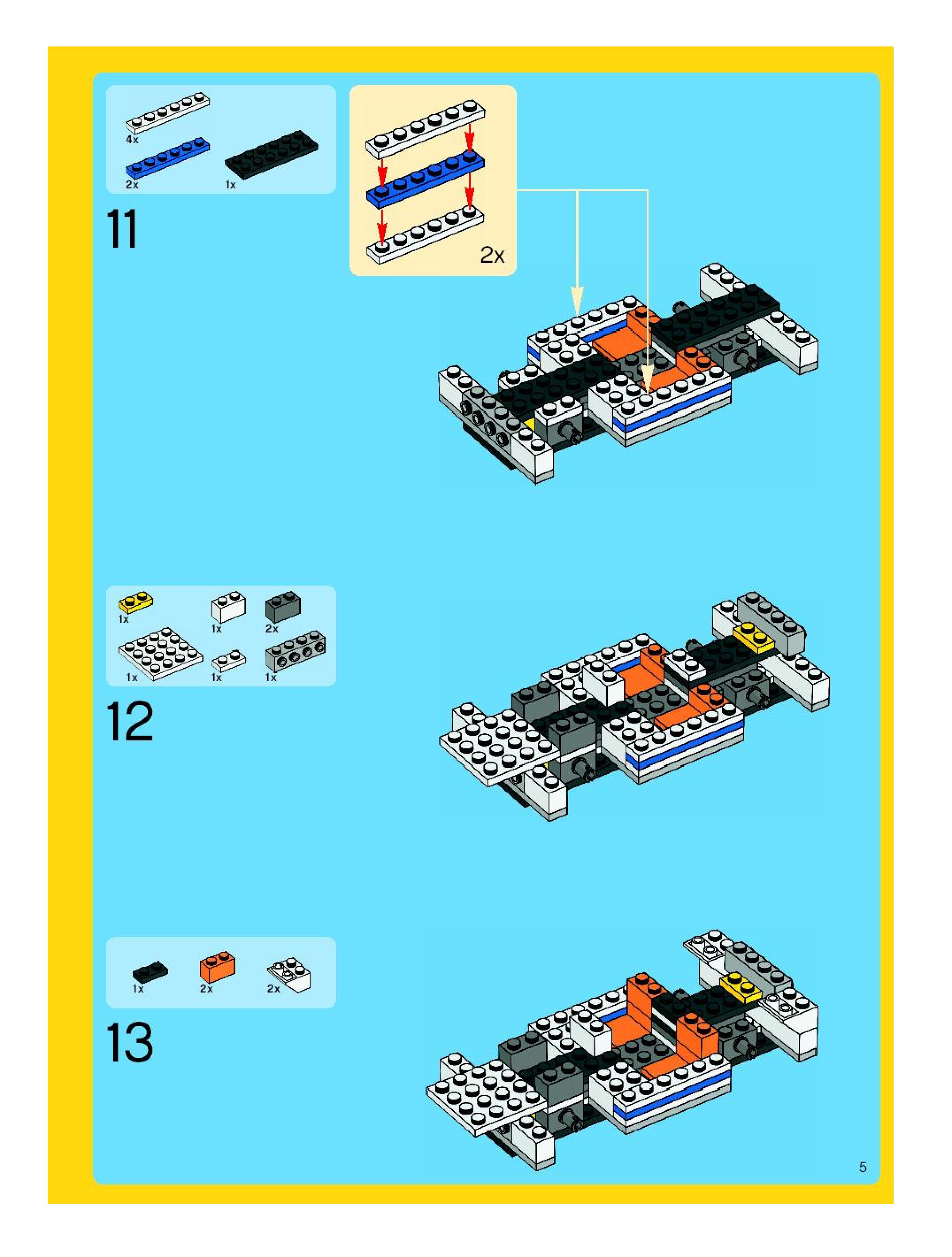 4x
2x
1x

11

2x

1x
1x
2x
1x
1x
1x

12

1x
2x
2x

13

5