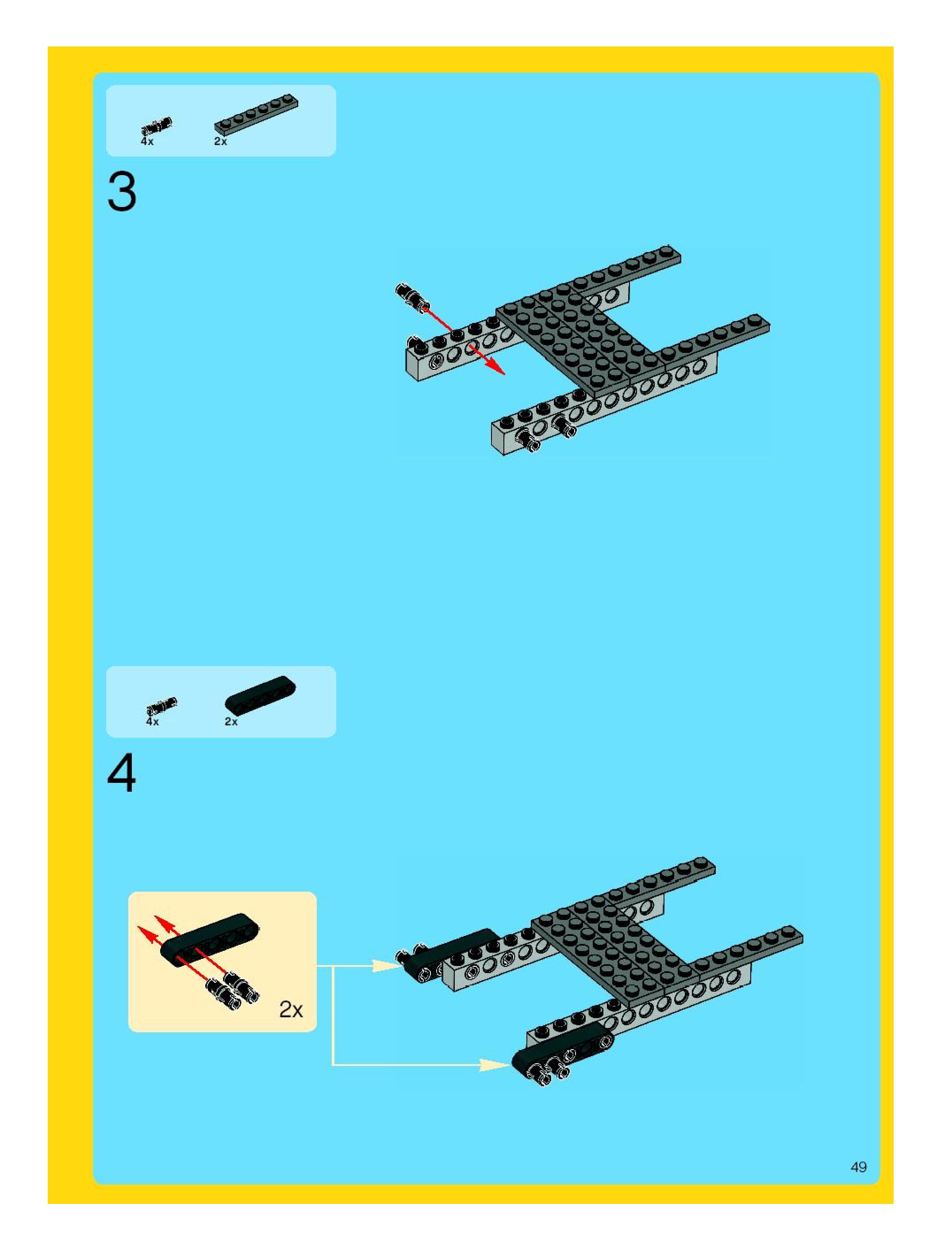 4x
2x

3

4x
2x

4

2x

49