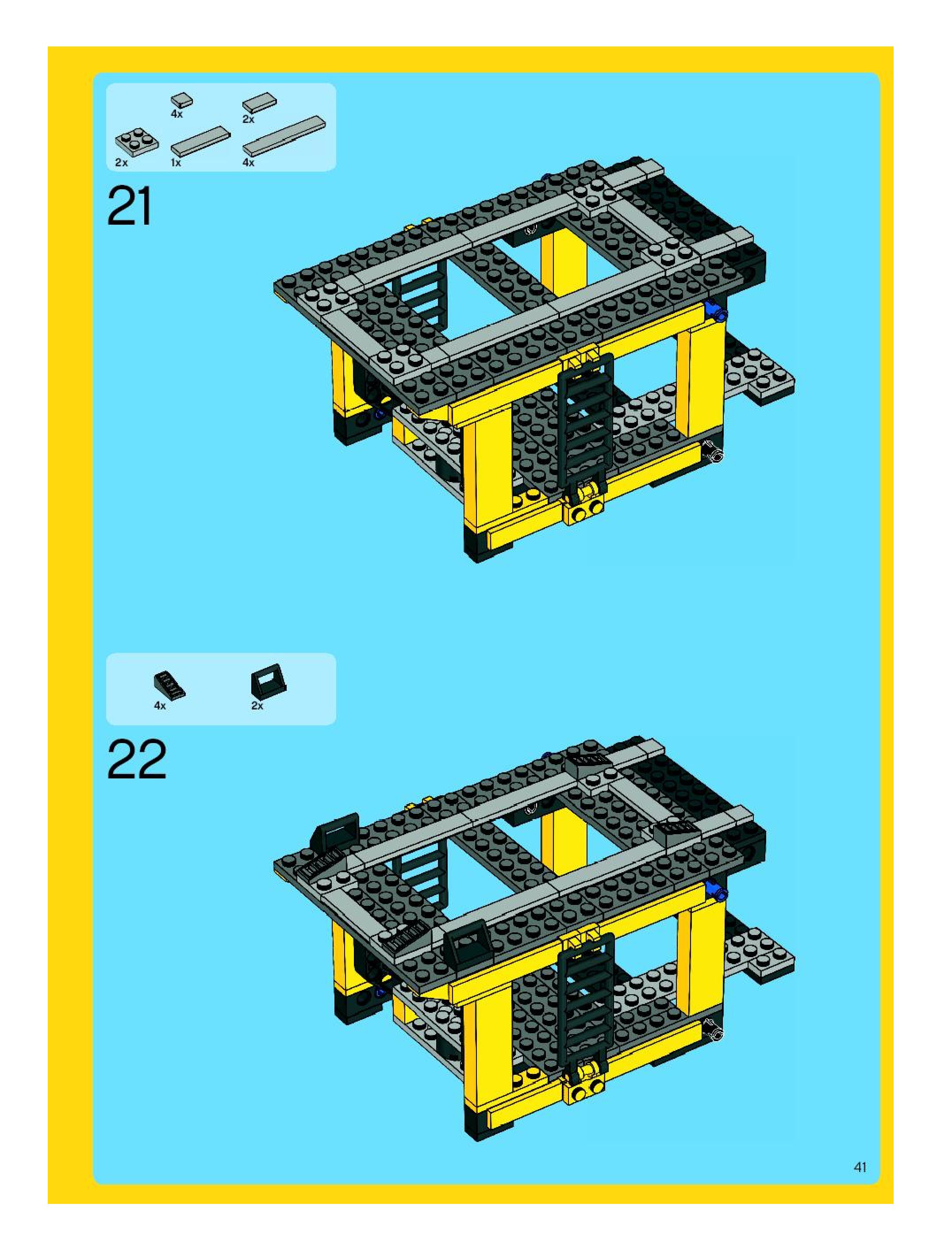 4x
2x
2x
1x
4x

21

4x
2x

22

41