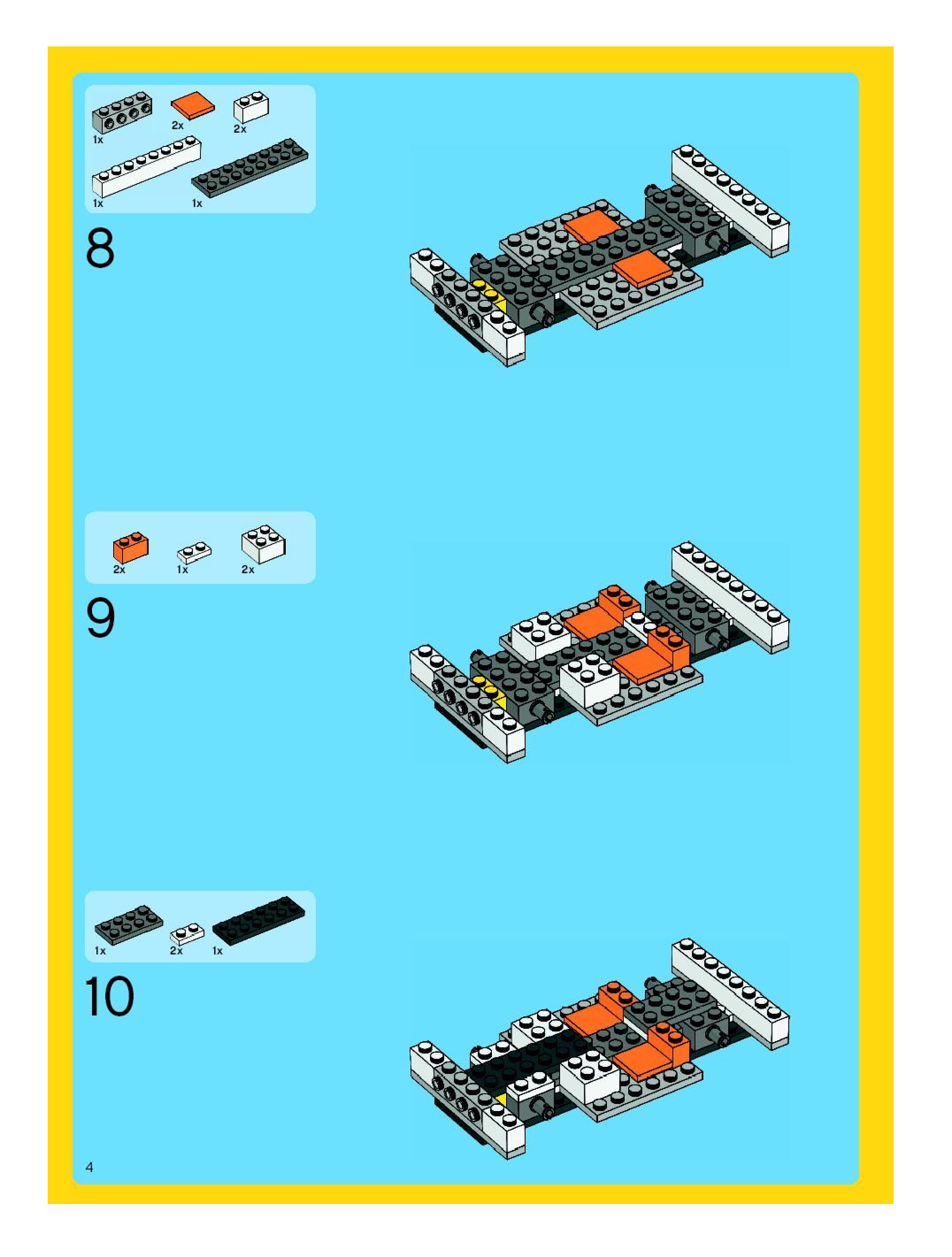 1x
2x
2x
1x
1x

8

2x
1x
2x

9

1x
2x
1x

10

4