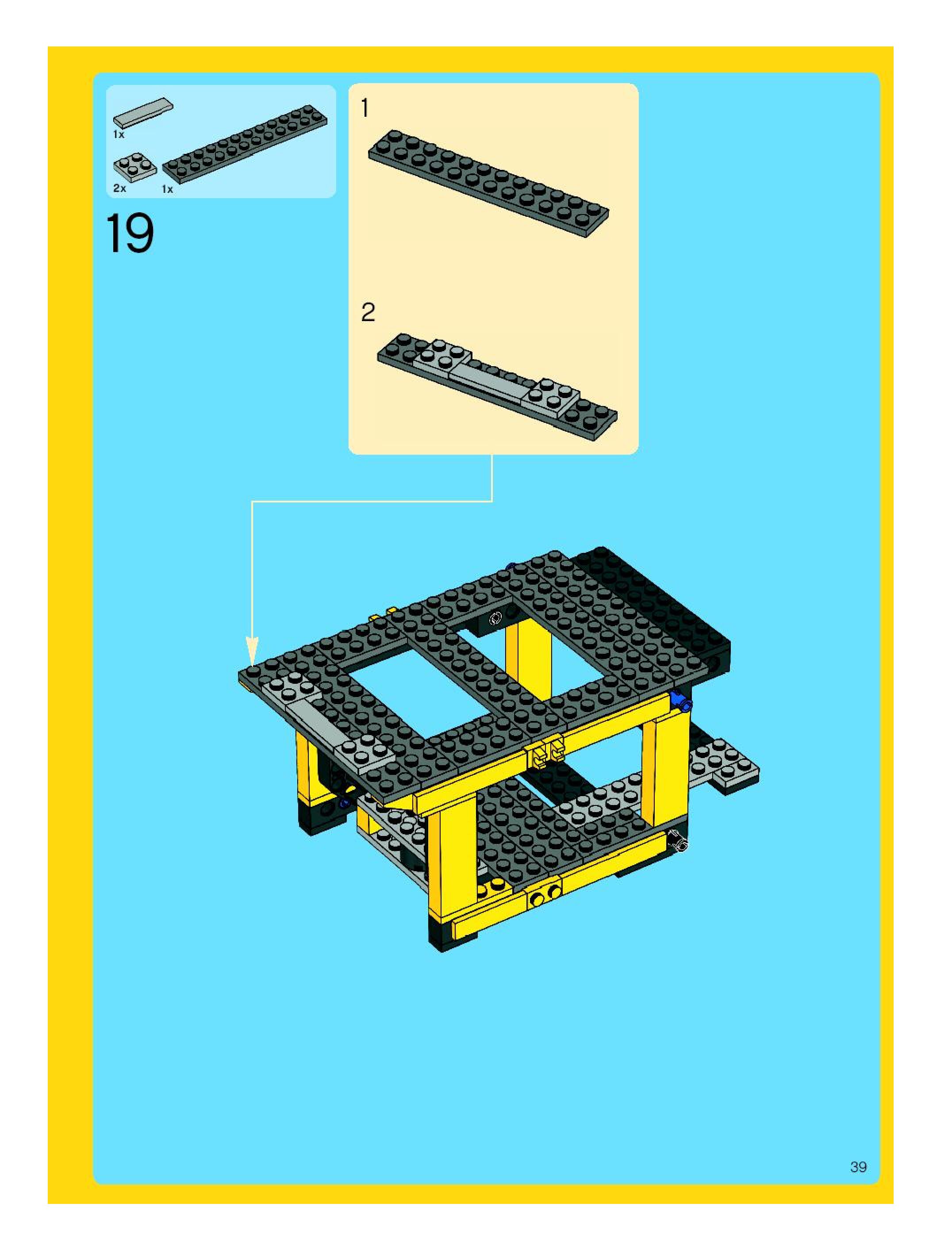 1x

2x 1x

19

1

2

39