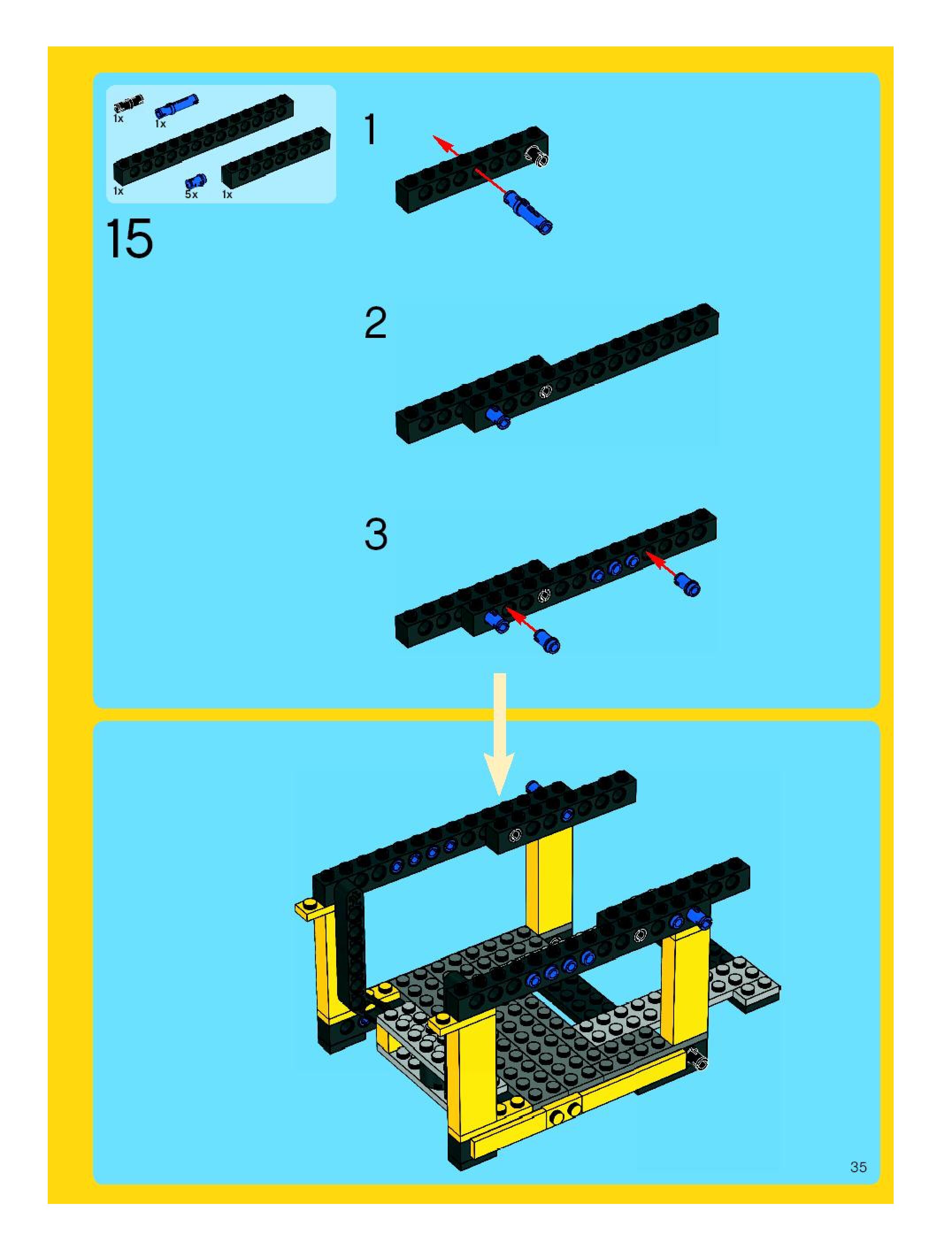 1x
1x
1x
5x
1x

15

1

2

3

35