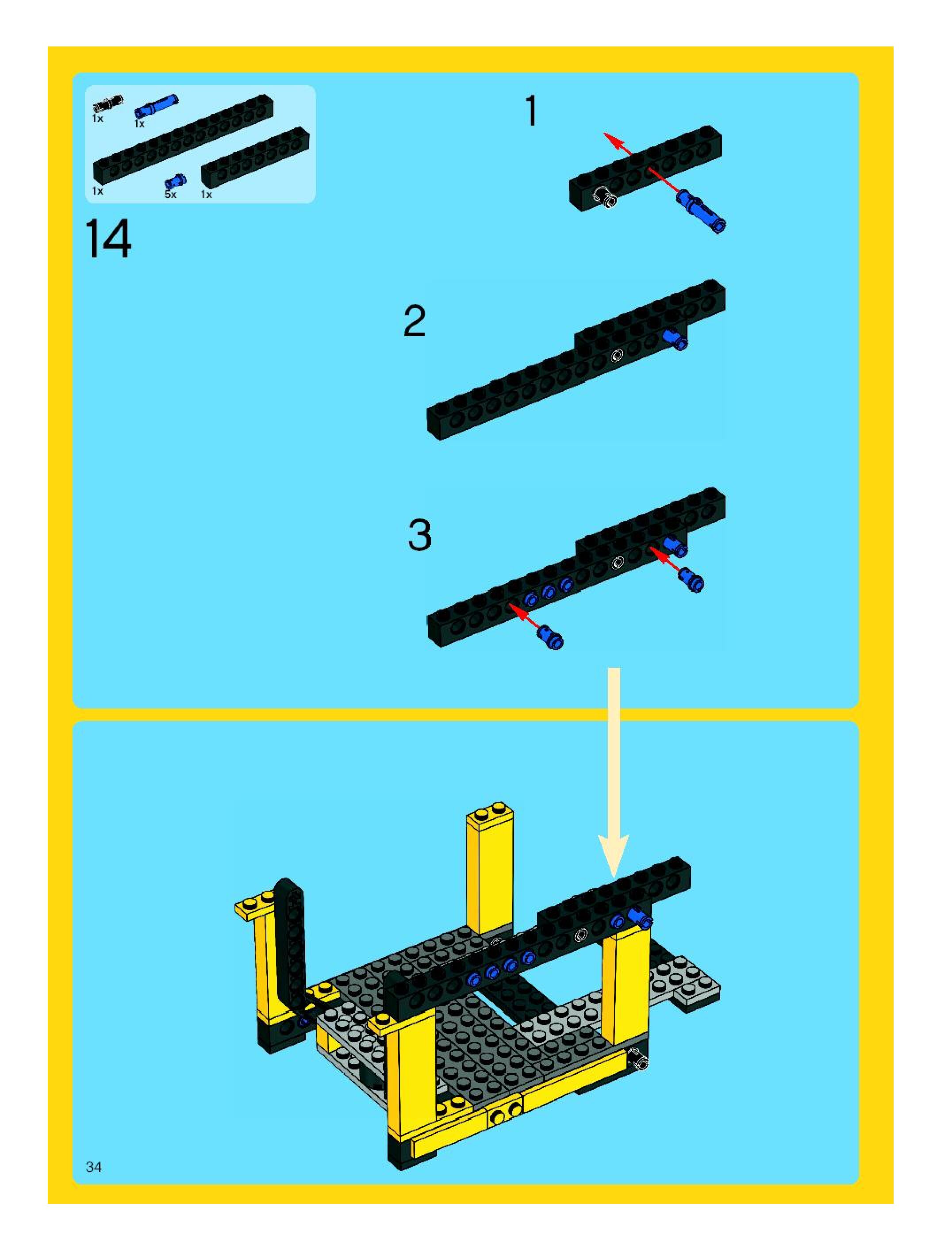 1x
1x
1x
5x
1x

14

1

2

3

34