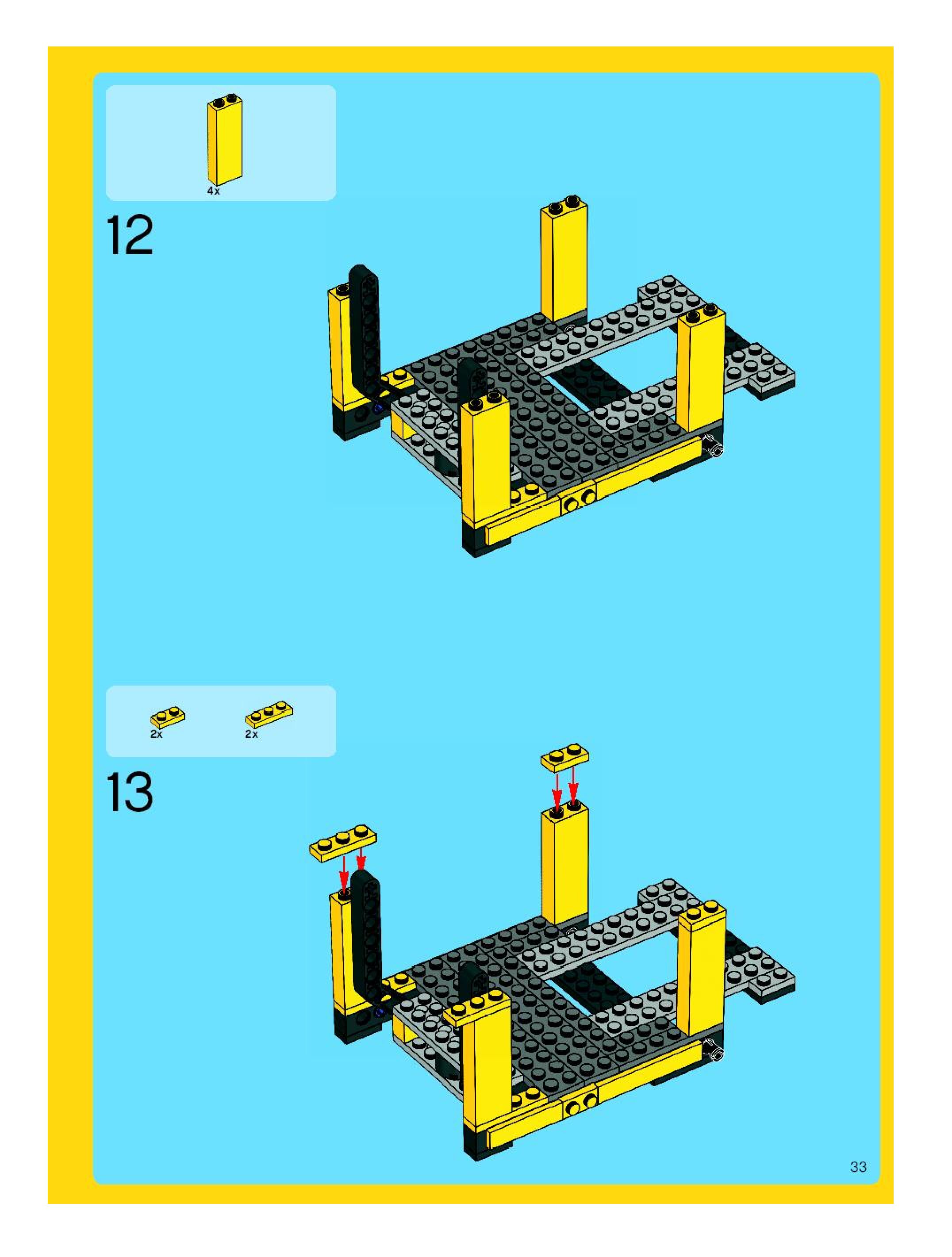 4x

12

2x

2x

13

33