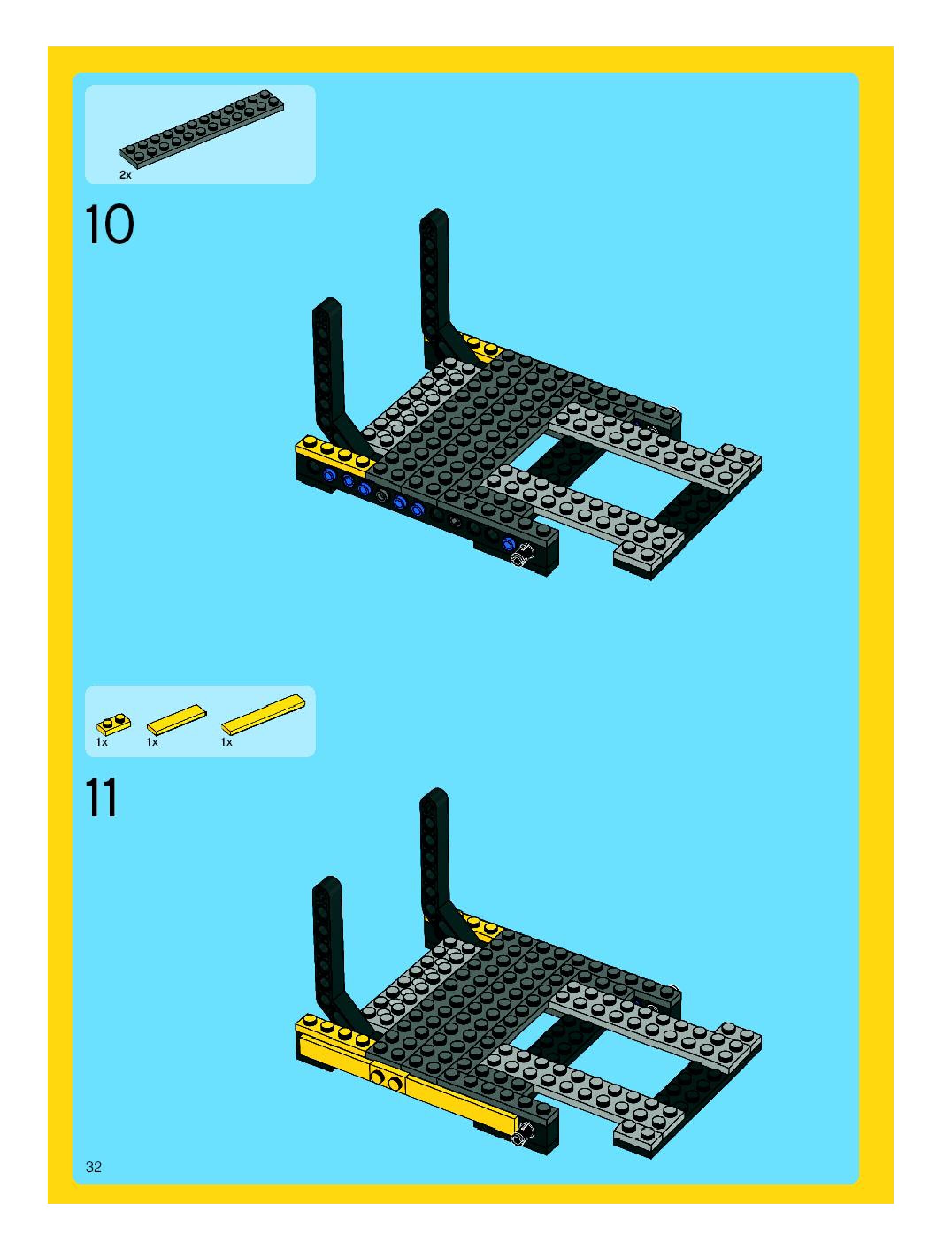 2x

10

1x 1x 1x

11

32