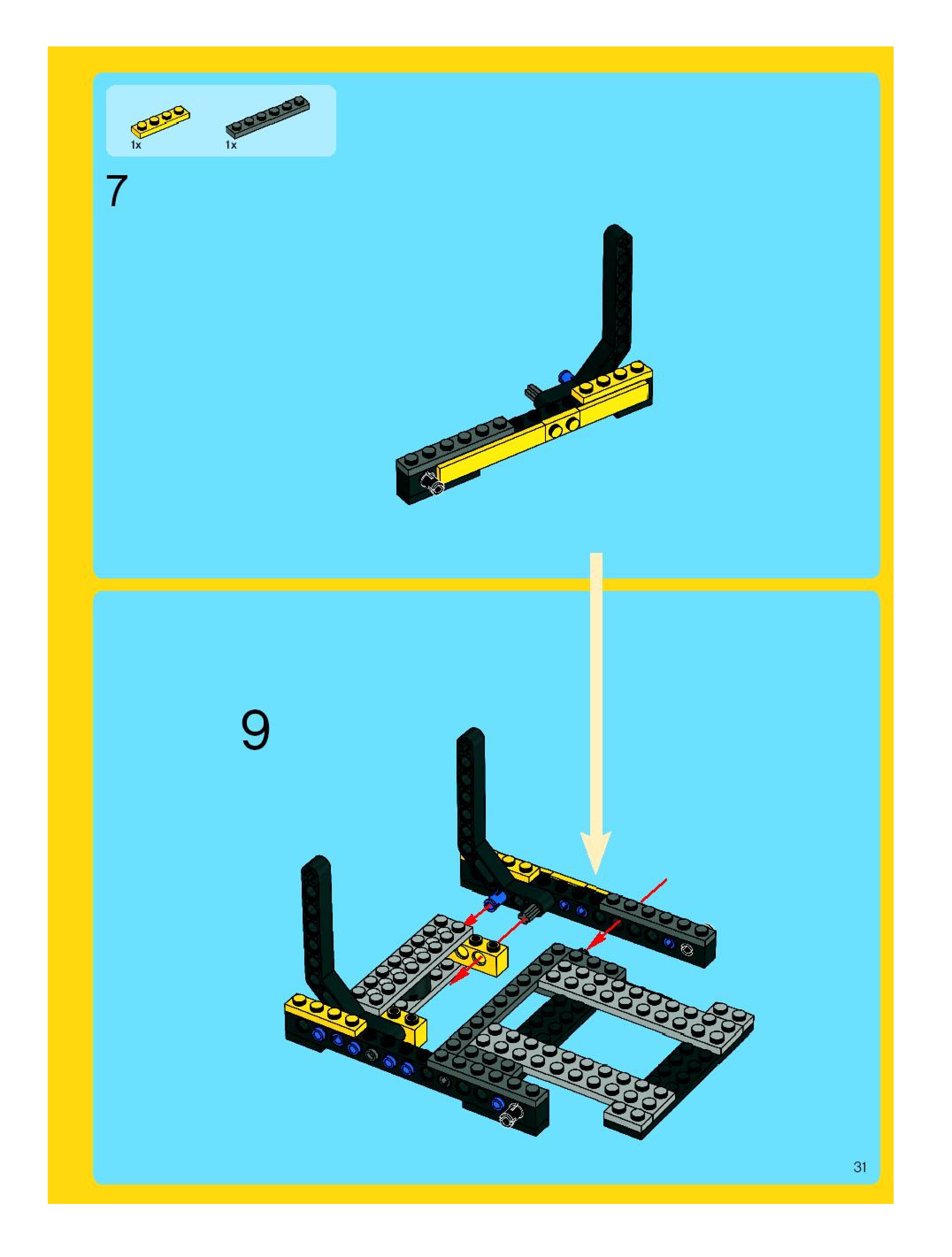 1x 1x

7

9

31