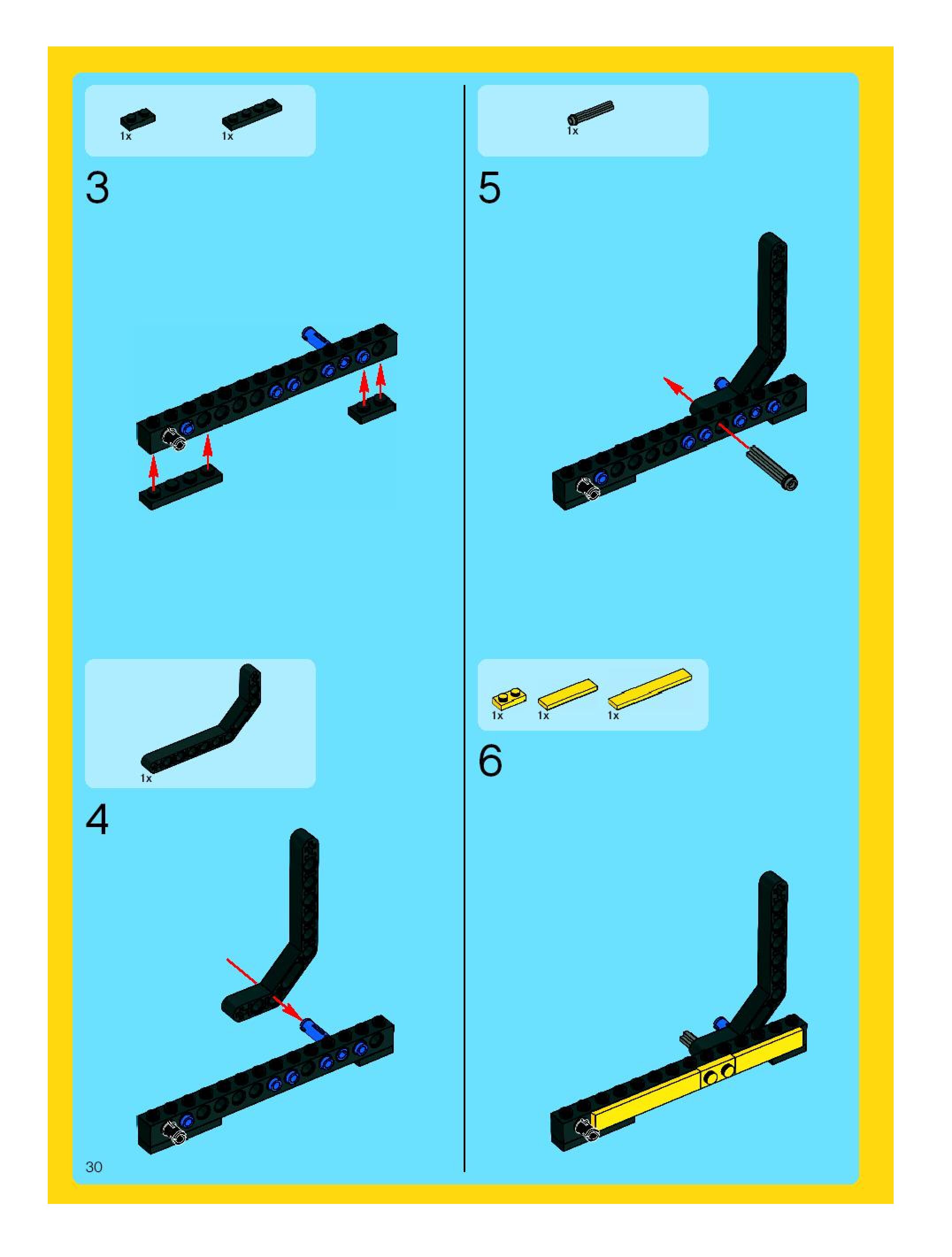 1x 1x

3

1x

4

30

1x

5

1x 1x 1x

6