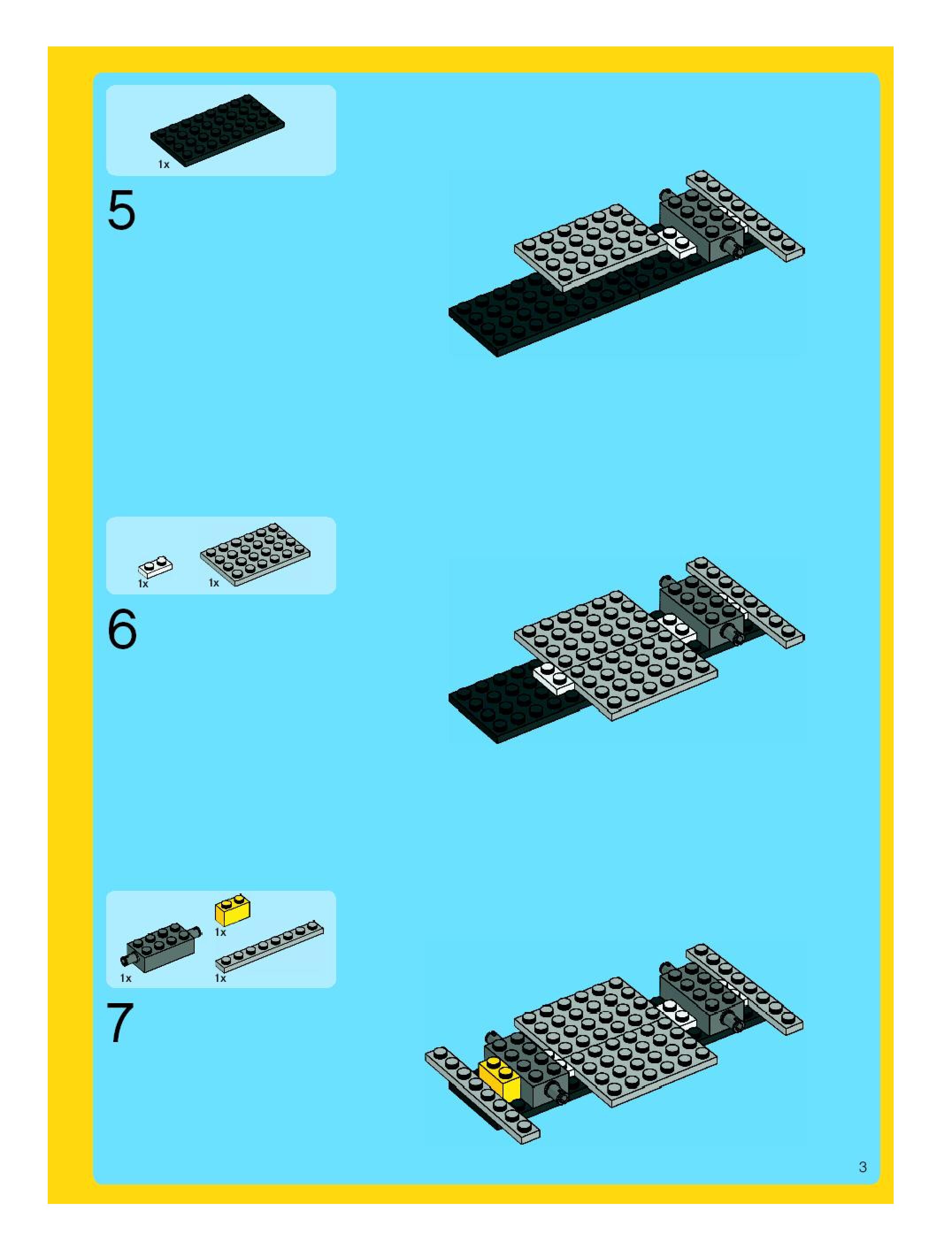 1x

5

1x

1x

6

1x

1x

1x

7

3