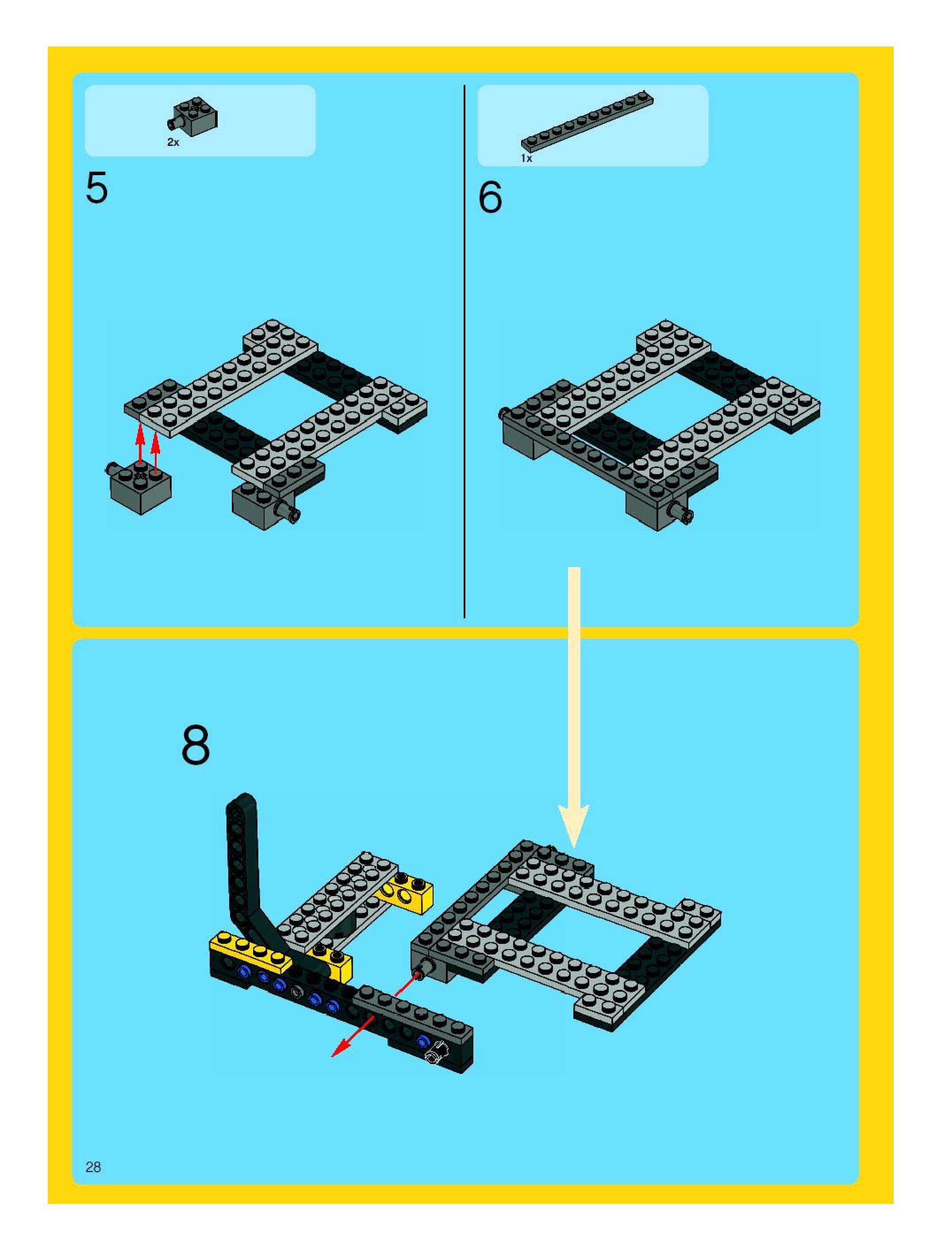 2x

5

1x

6

8

28