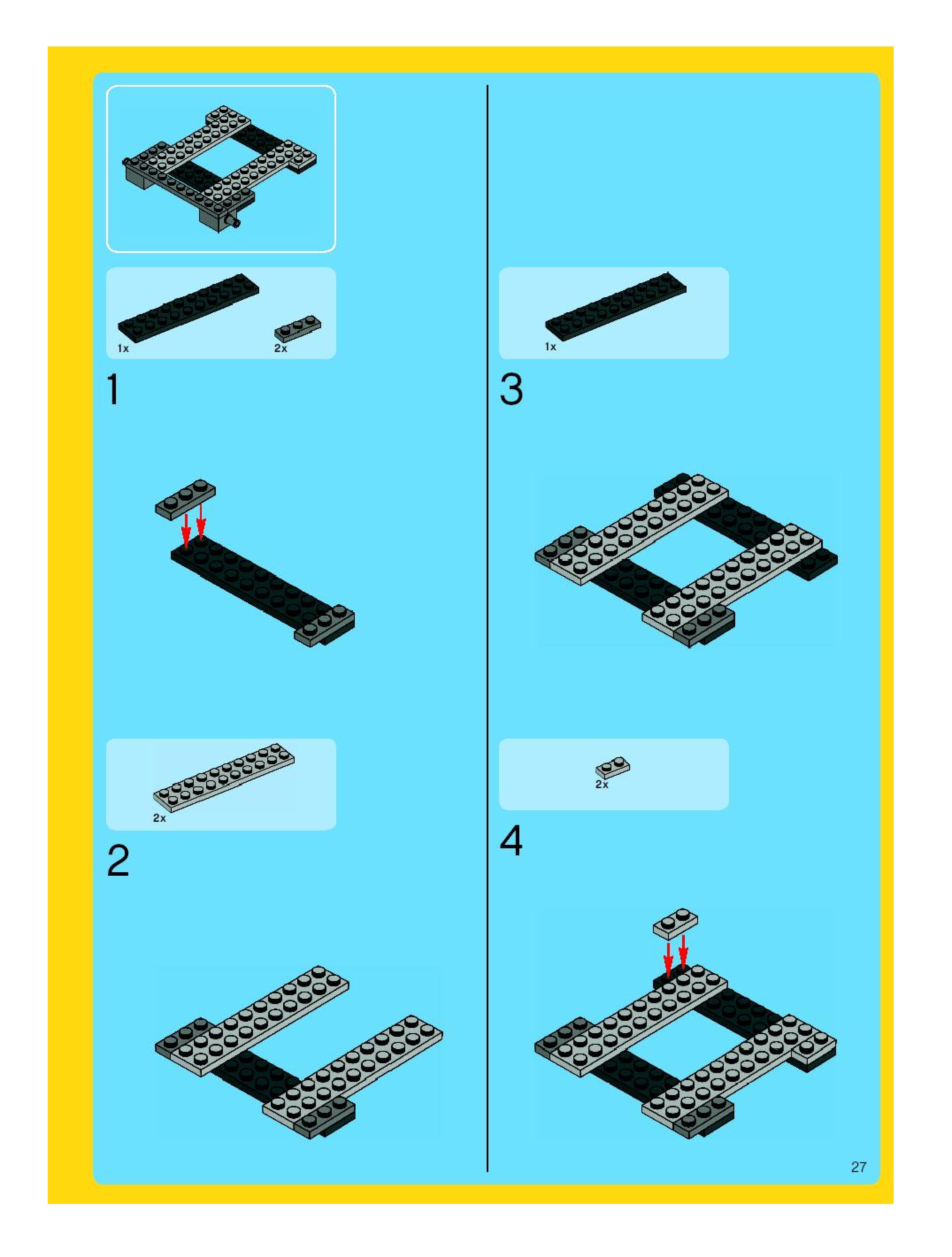 1x

2x

1

2x

2

1x

3

2x

4

27