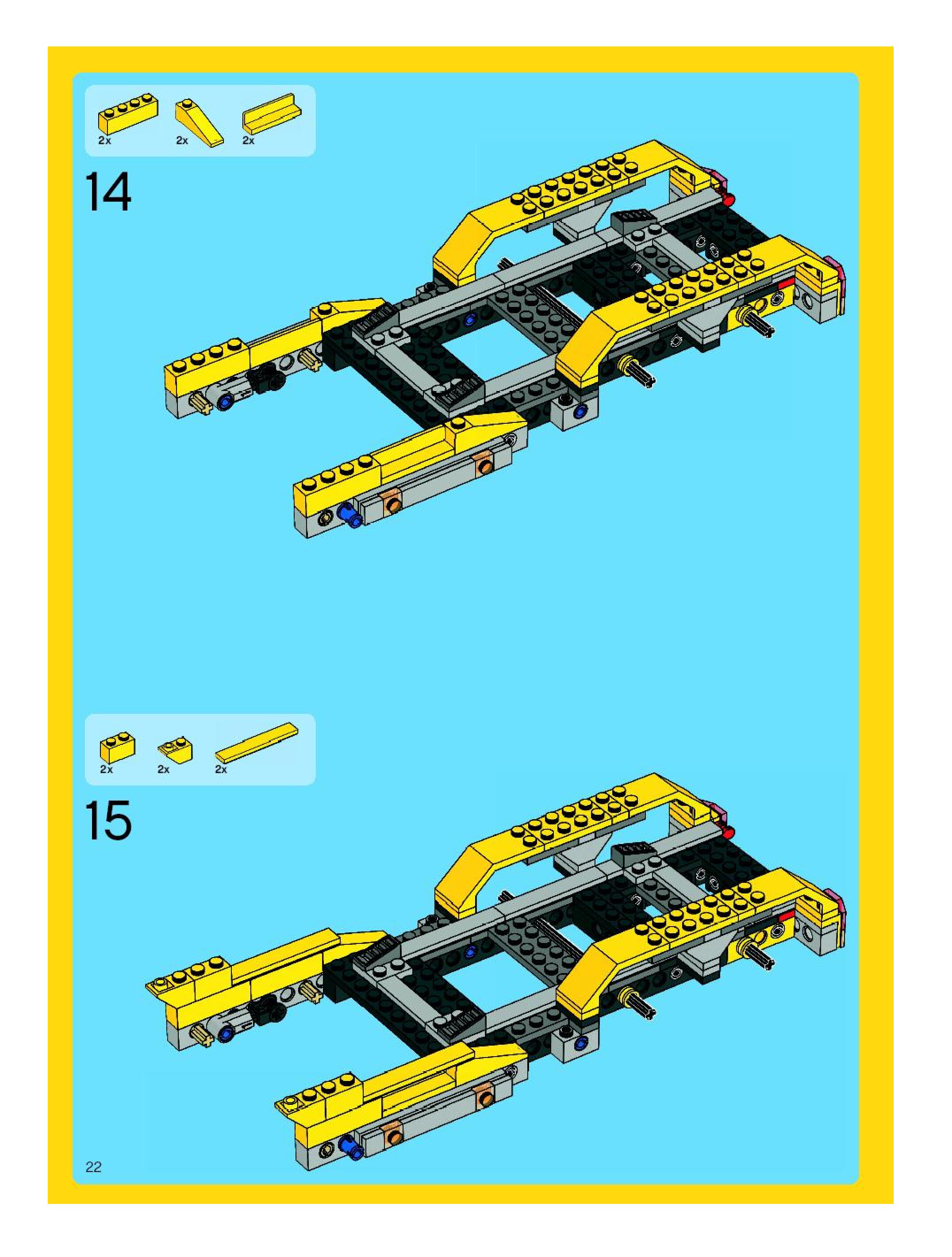 2x 2x 2x

14

2x 2x 2x

15

22