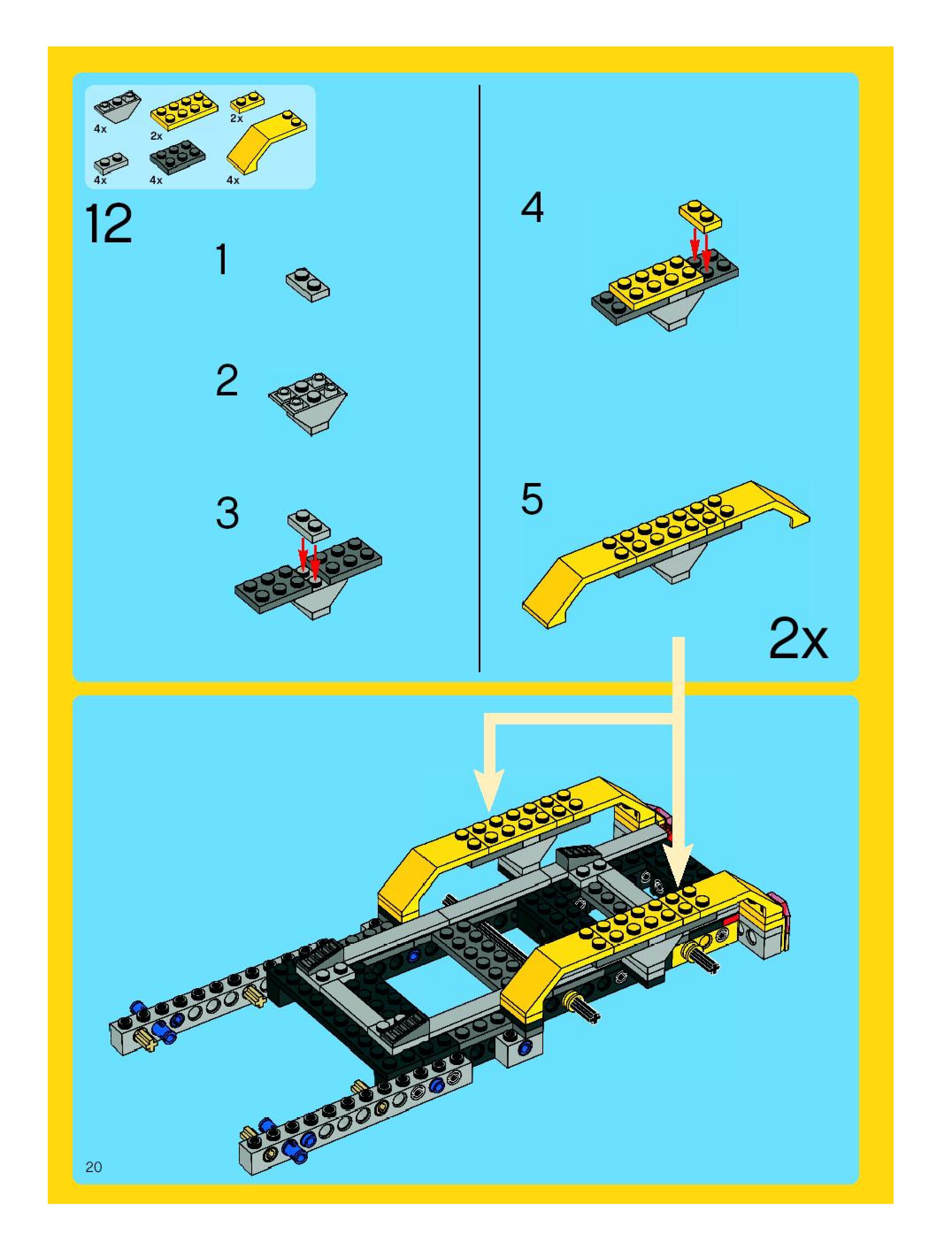 4x
2x
2x
4x
4x
4x

12

1

2

3

4

5

2x

20