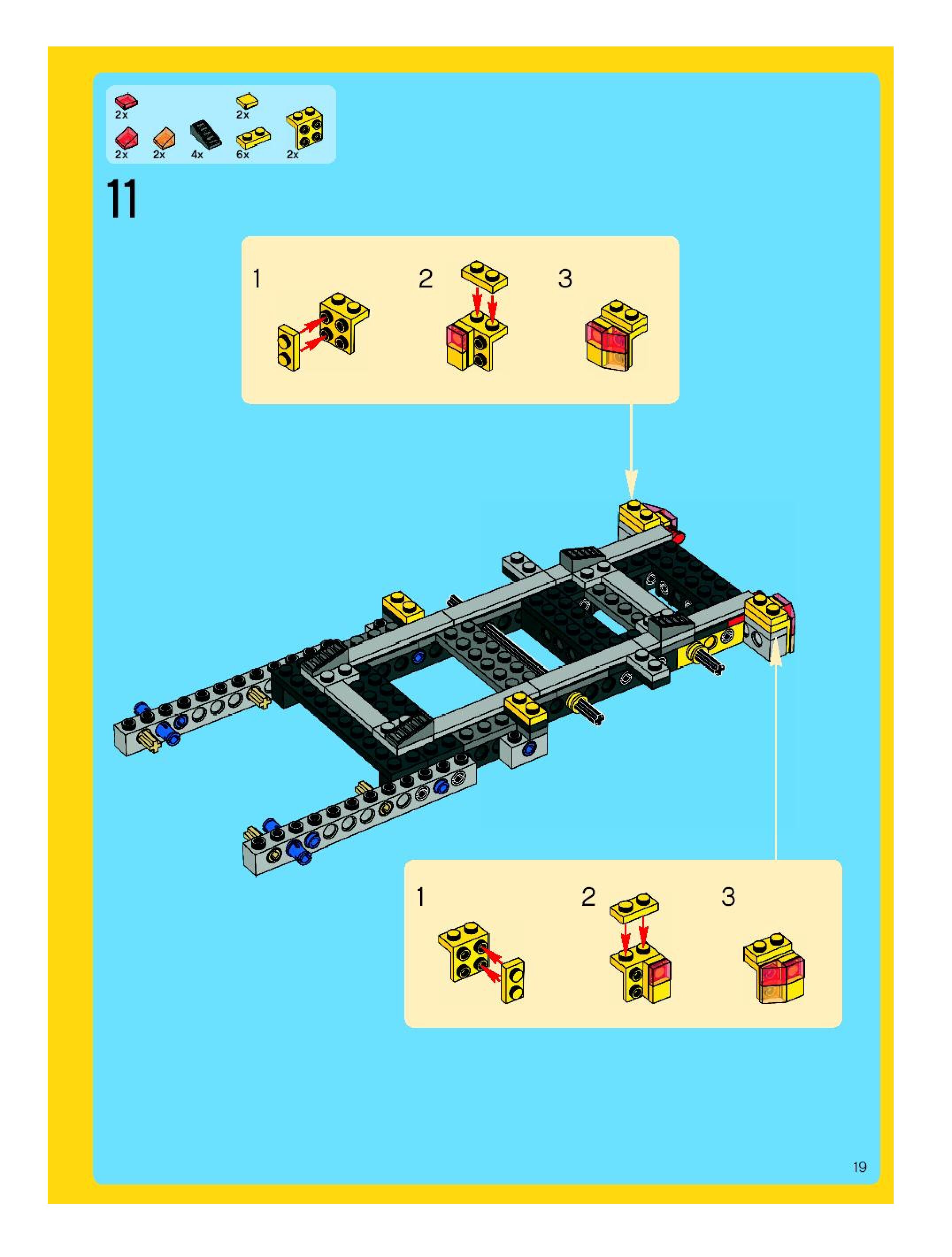 2x
2x
2x
2x
4x
6x
2x

11

1
2
3

1
2
3

19