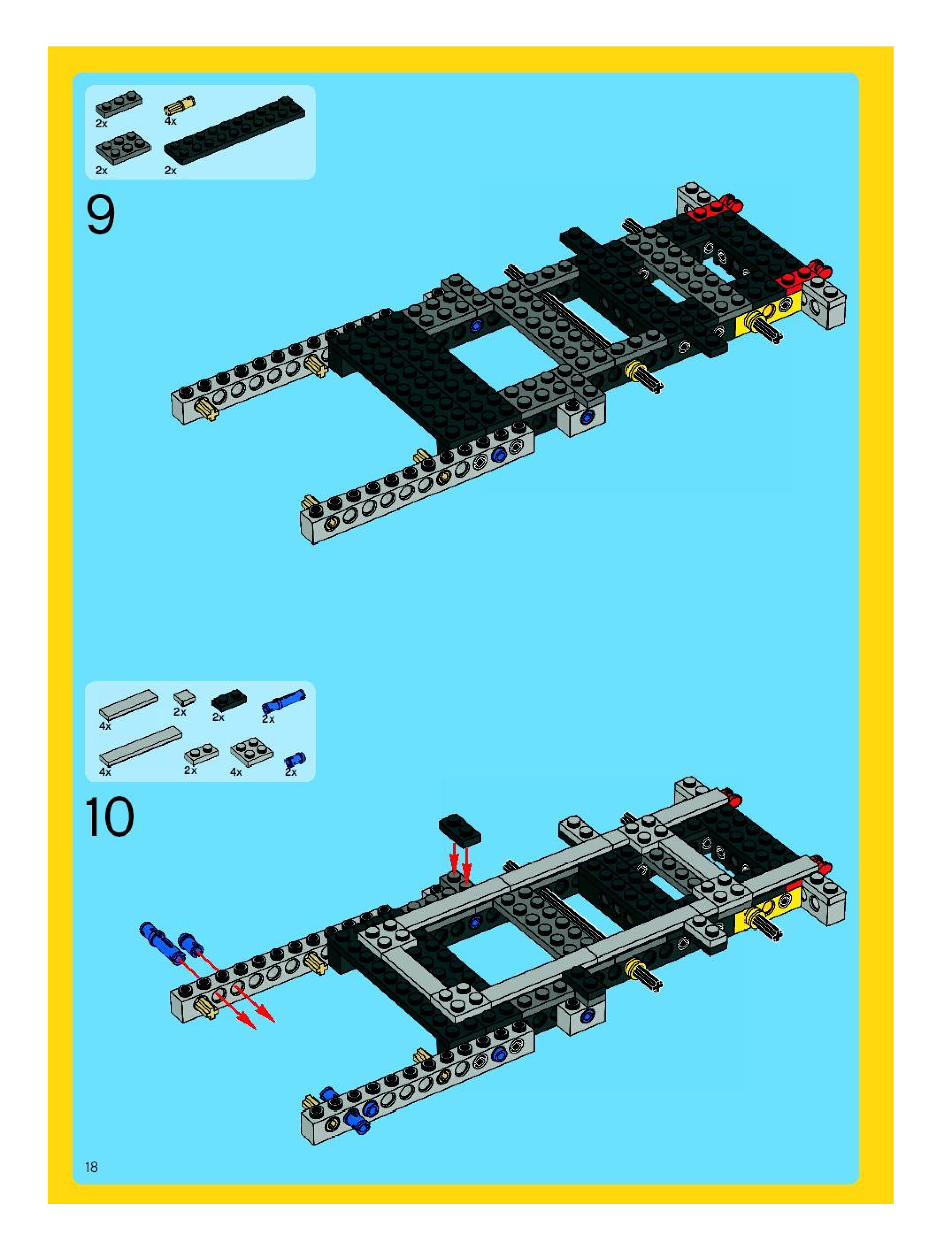 2x
4x
2x
2x

9

4x
2x
2x
2x
4x
2x
4x
2x

10

18