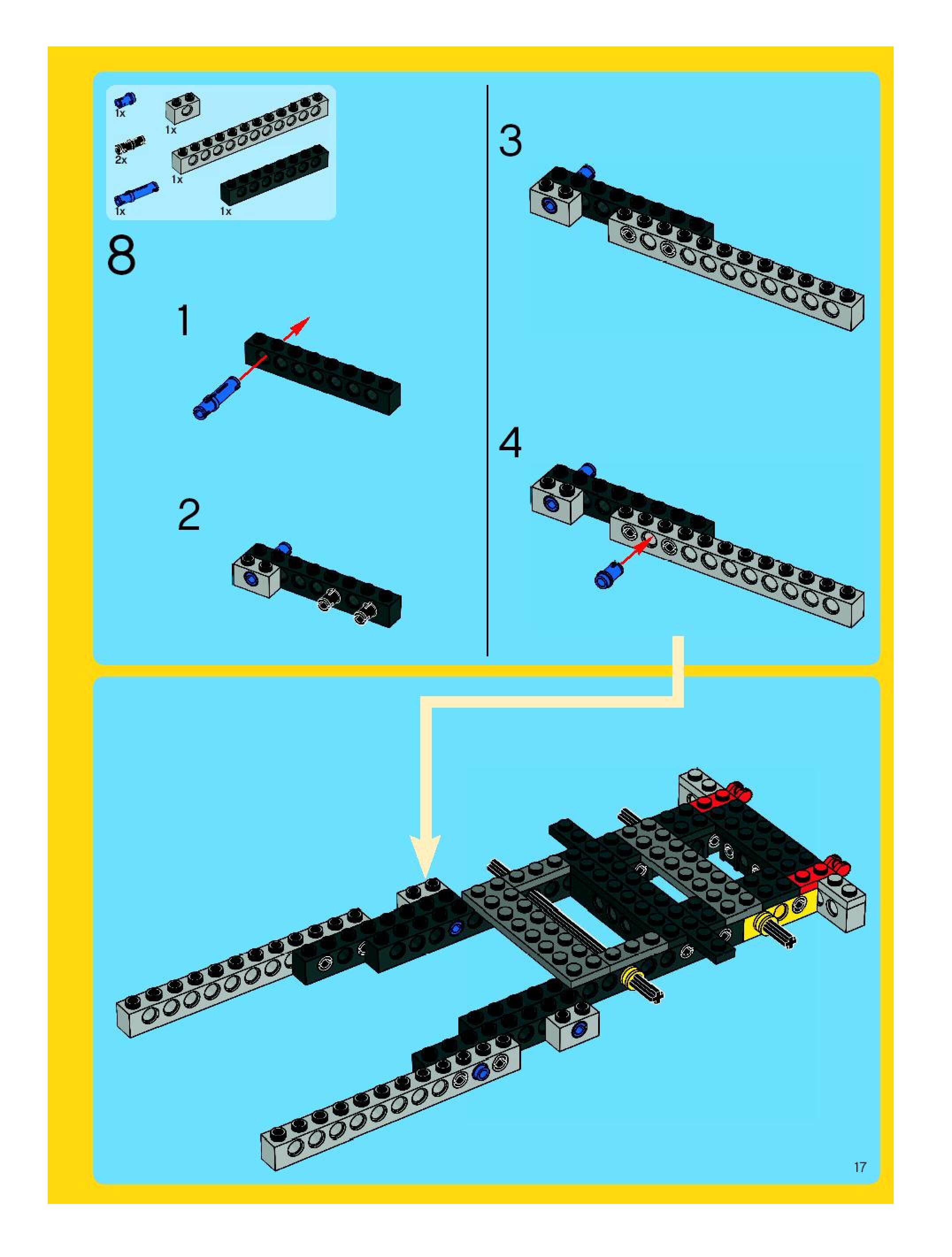 1x
1x
2x
1x
1x
1x

8

1

2

3

4

17