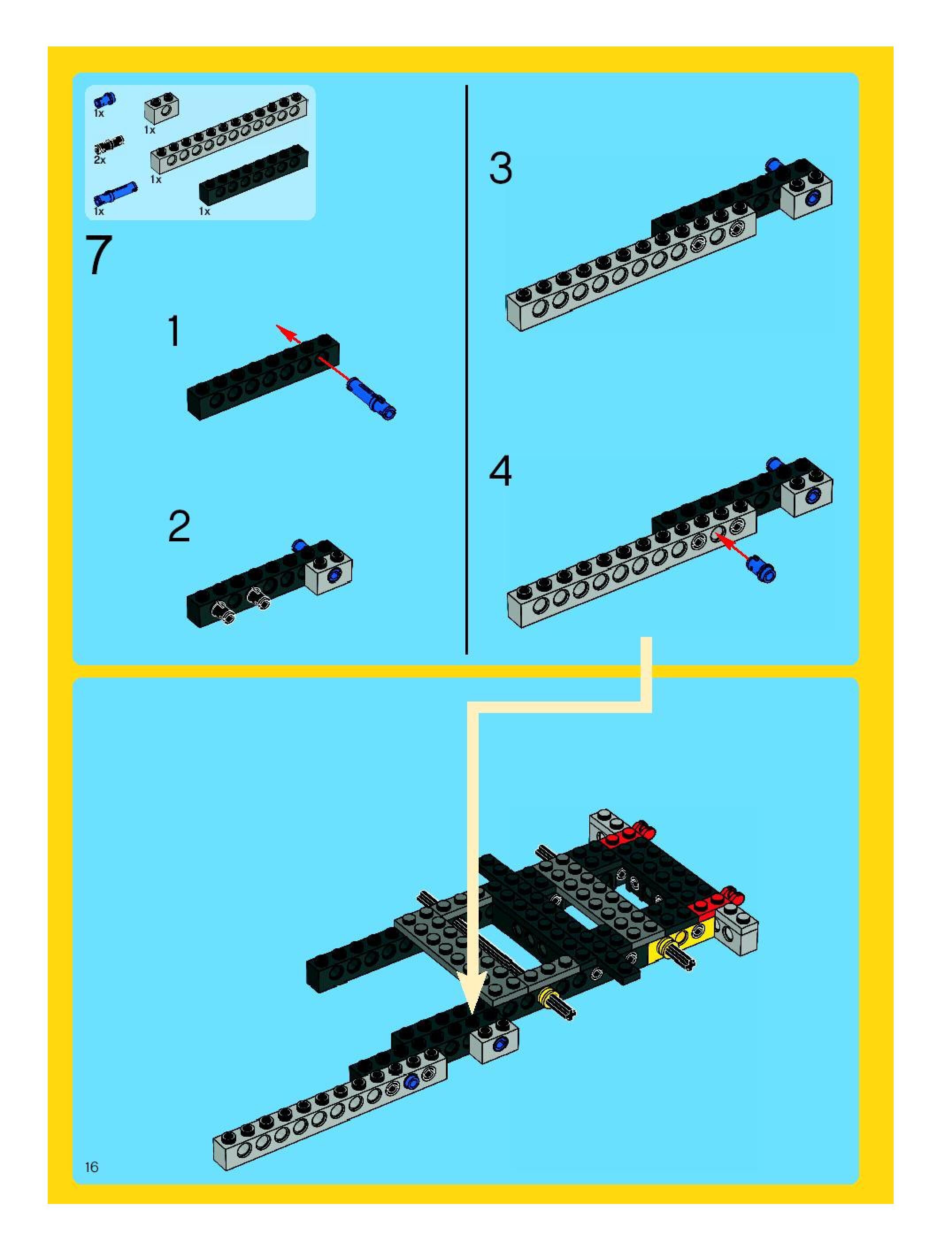 1x
1x
2x
1x
1x
1x

7

1

2

3

4

16