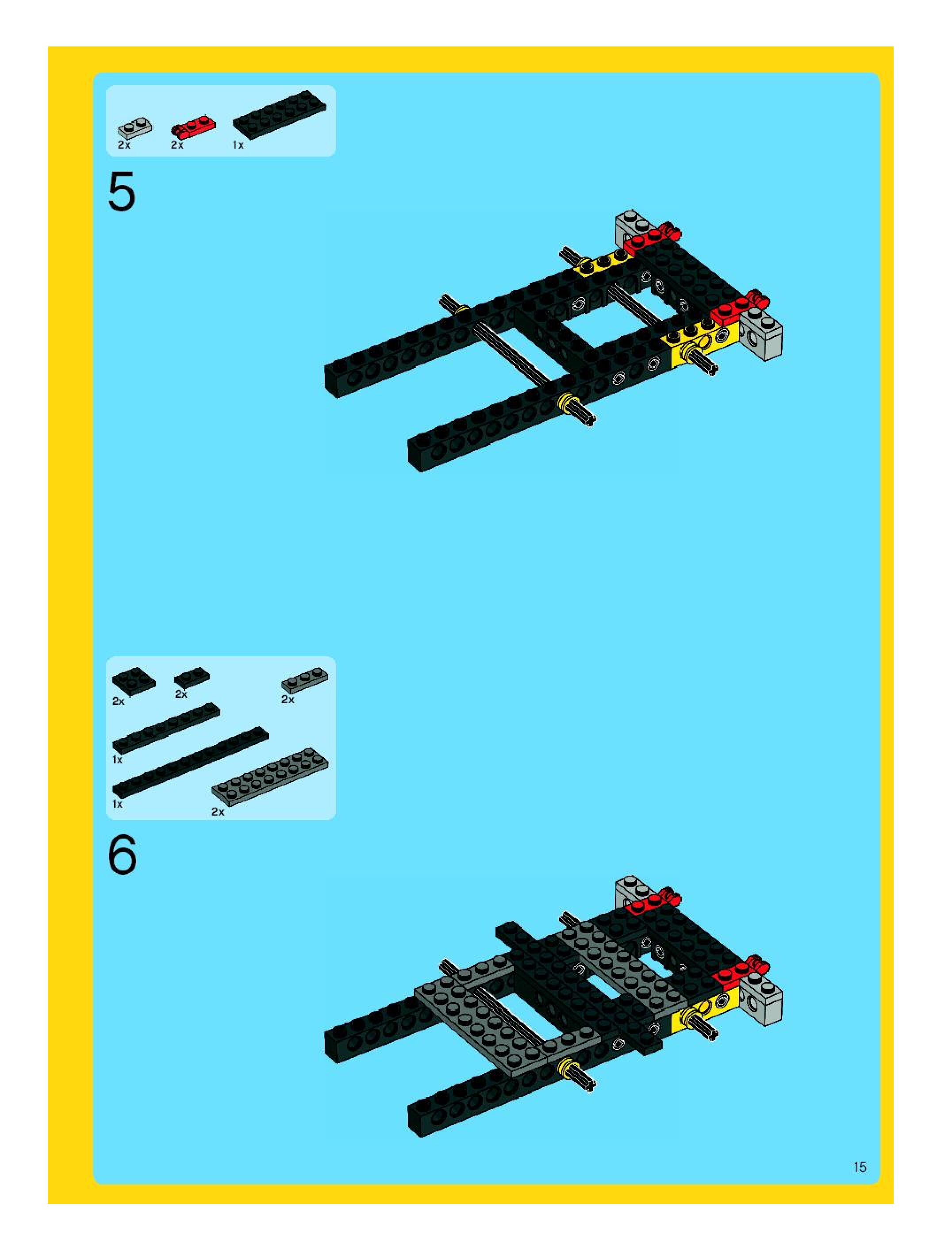 2x 2x 1x

5

2x 2x 2x

1x

1x 2x

6

15