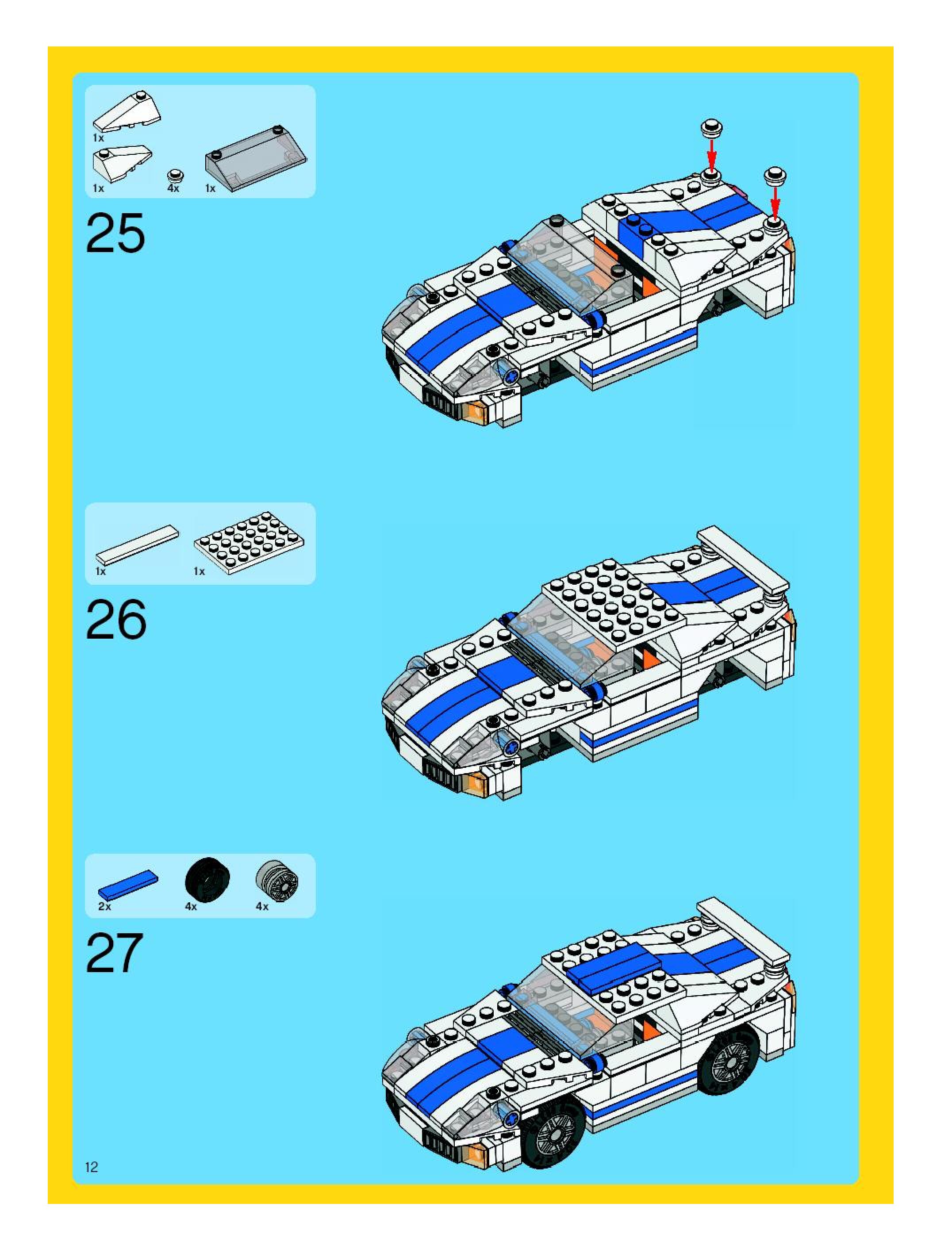 1x

1x 4x 1x

25

1x 1x

26

2x 4x 4x

27

12