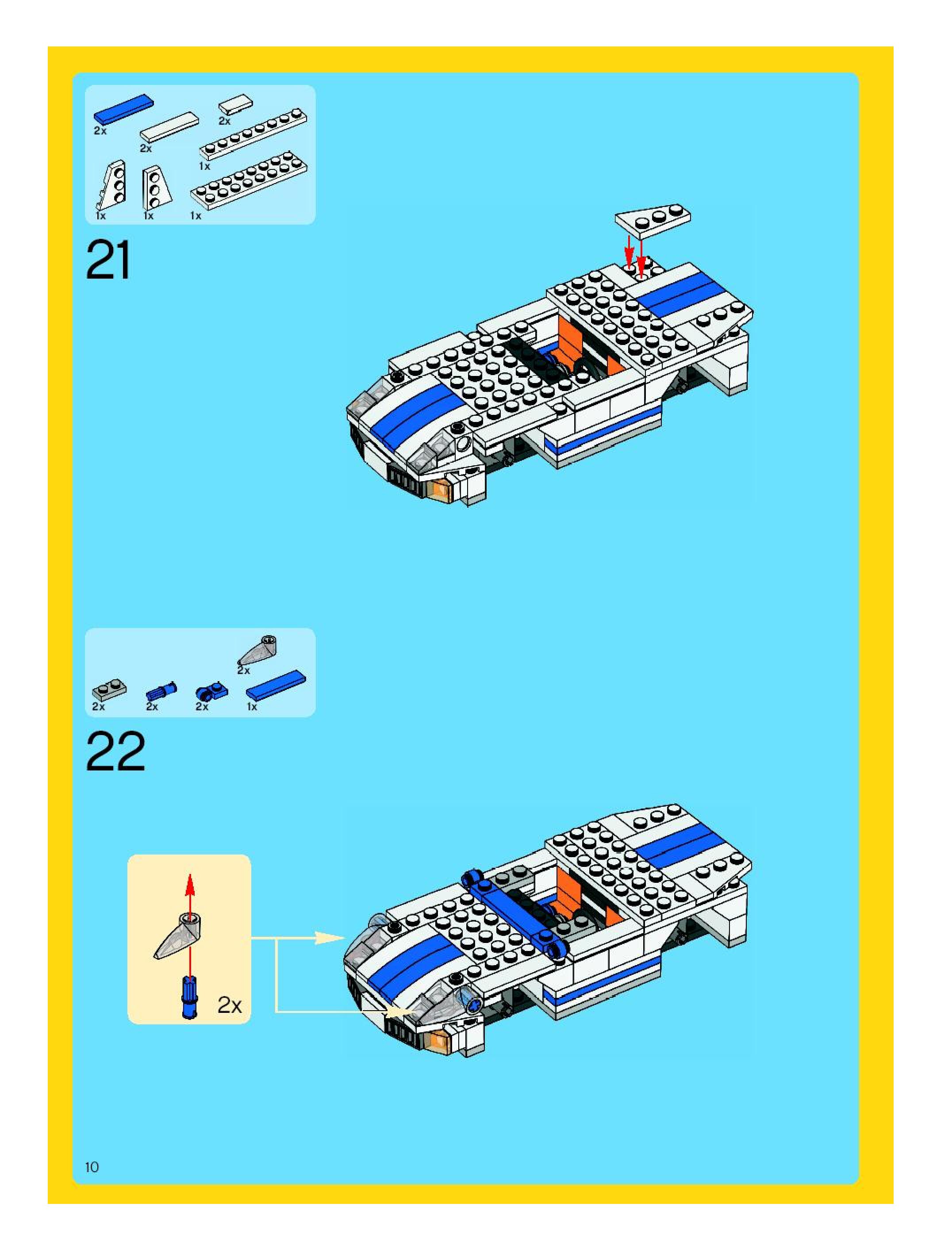 2x
2x
2x
1x
1x
1x
1x

21

2x
2x
2x
2x
1x

22

2x

10