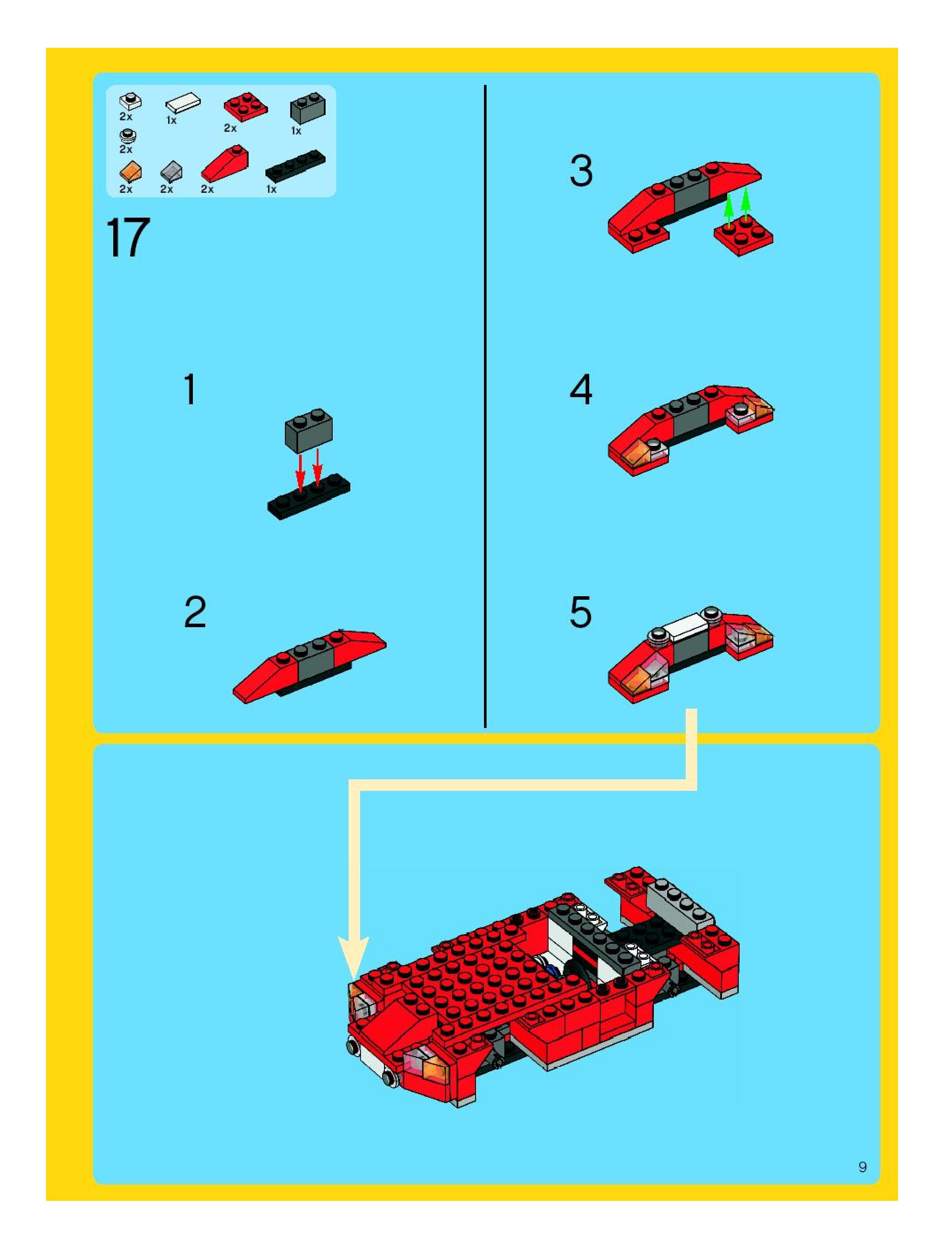 2x
1x
2x
1x
2x
2x
2x
2x
1x

17

1

2

3

4

5

9