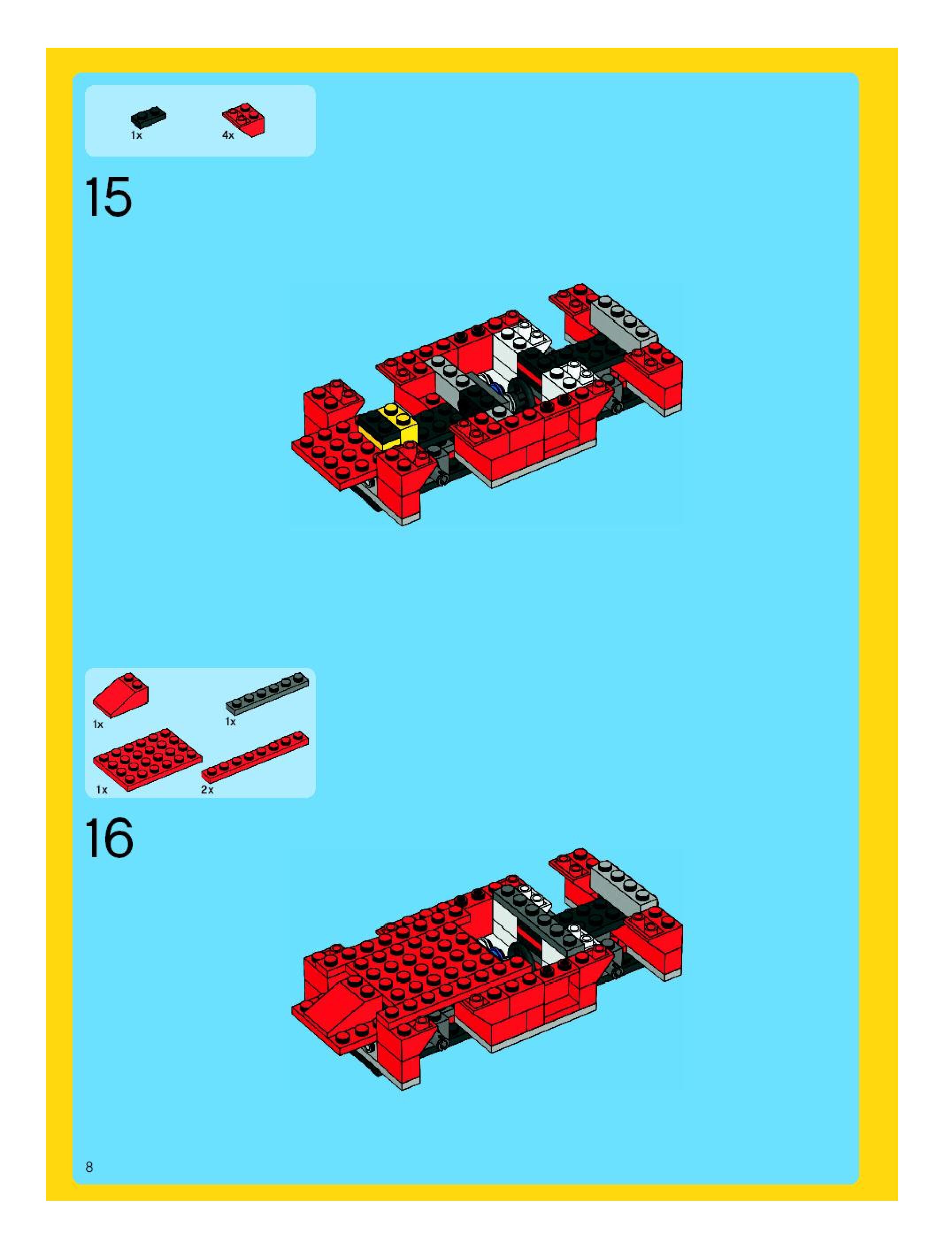 1x 4x

15

1x 1x

1x 2x

16

8