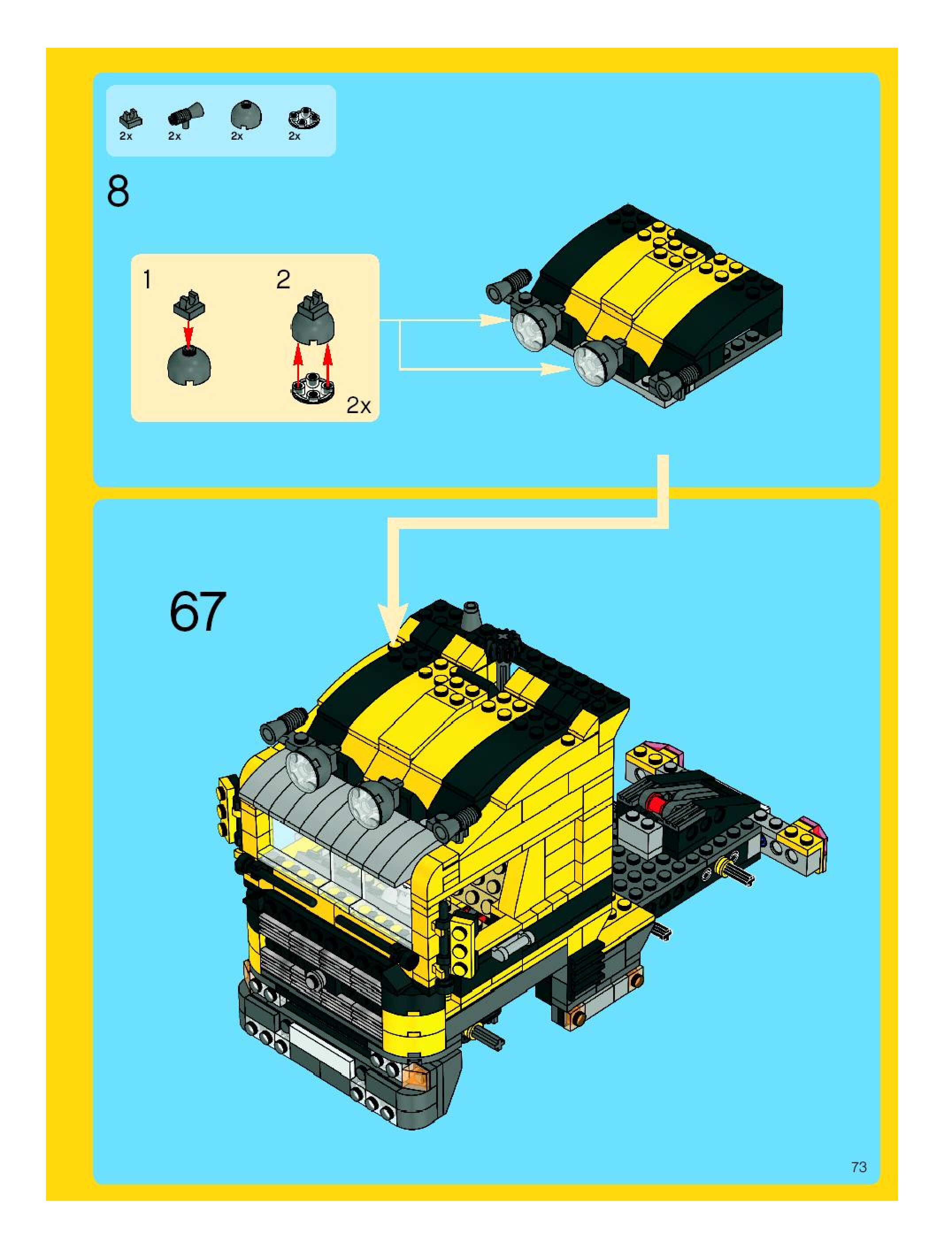 2x 2x 2x 2x

8

1

2

2x

67

73