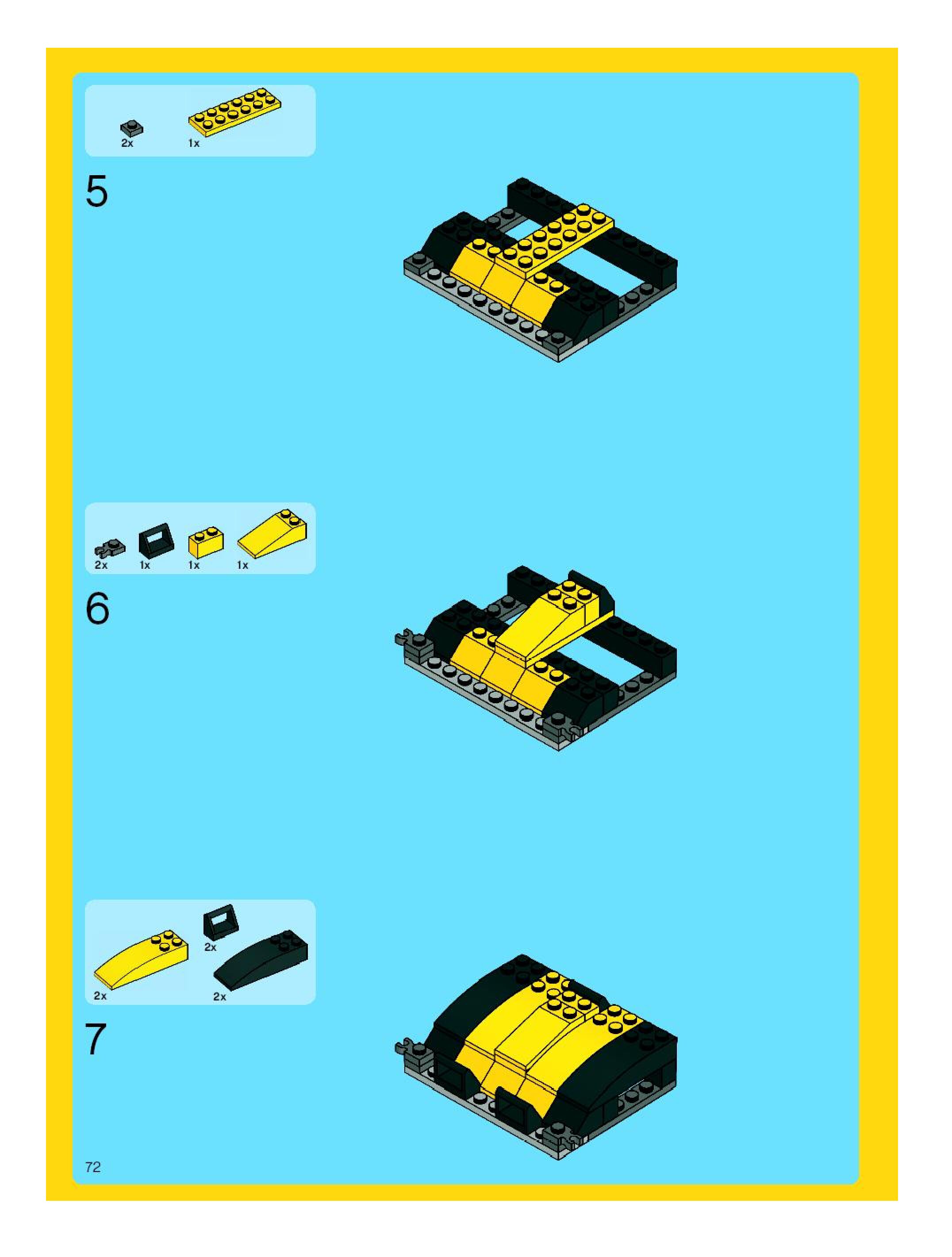 2x
1x

5

2x
1x
1x
1x

6

2x
2x
2x

7

72