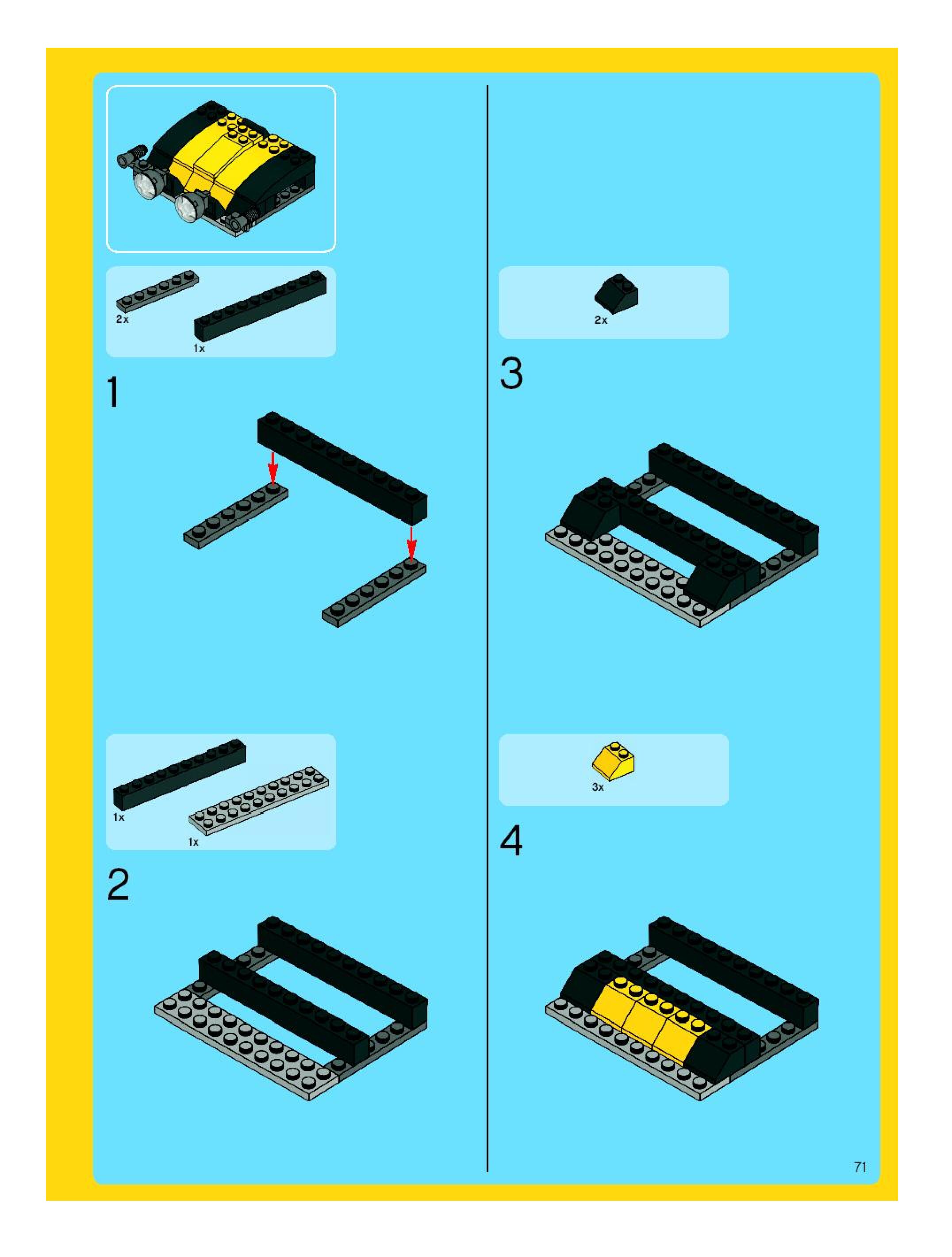 2x
1x
1

1x
1x
2

2x
3

3x
4

71