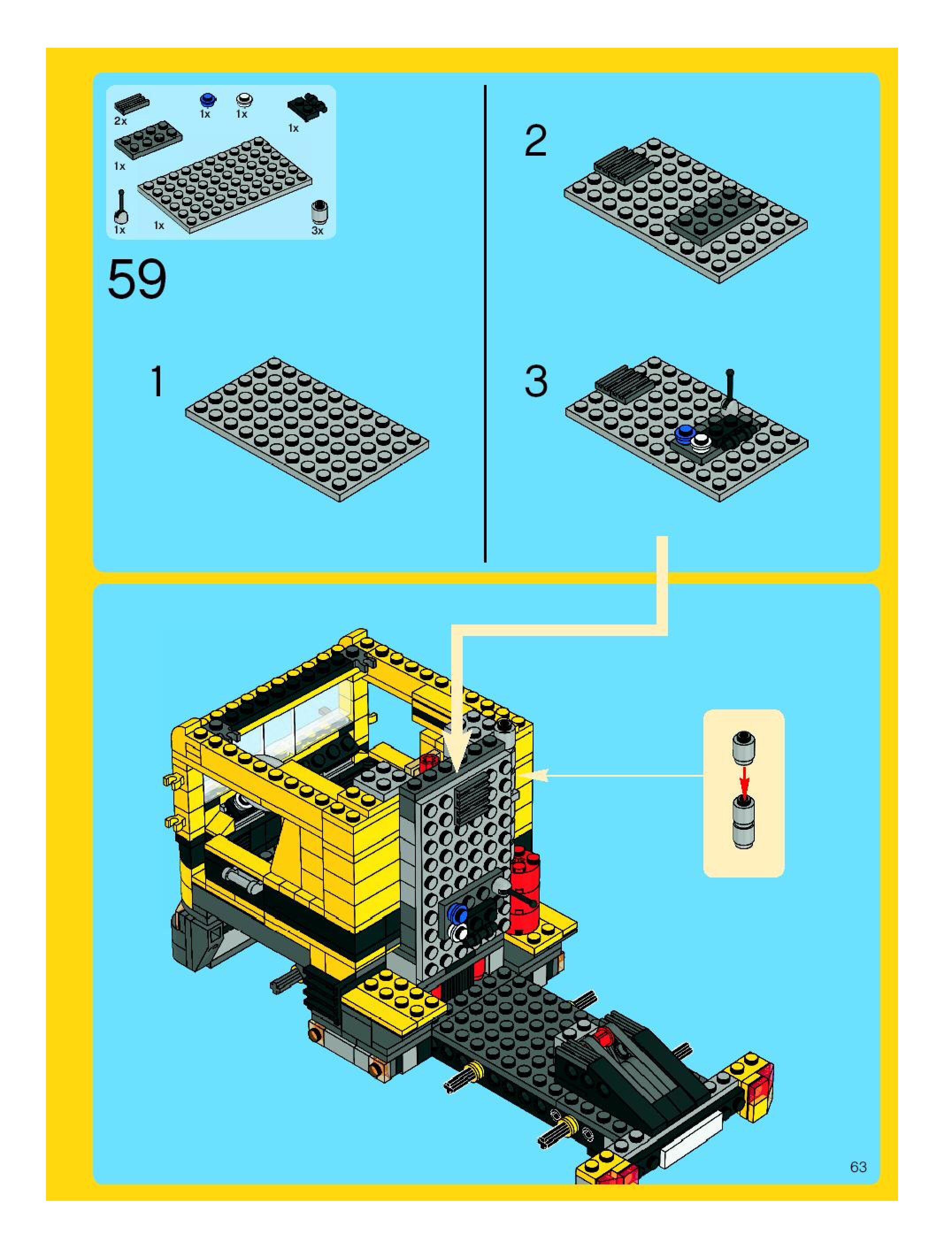 2x
1x
1x
1x
1x
1x
1x
3x

59

1

2

3

63