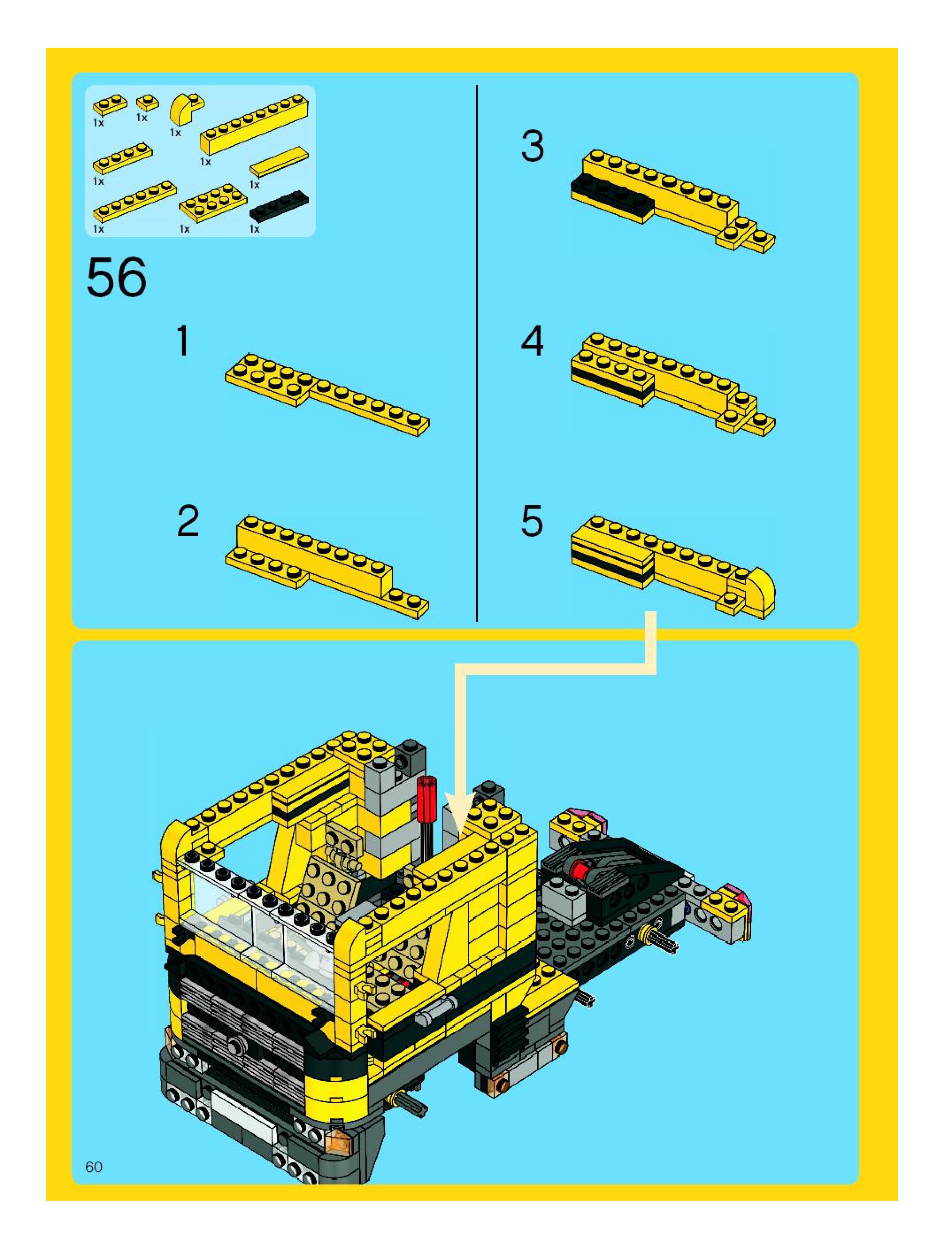 1x 1x 1x
1x
1x
1x
1x 1x 1x

56

1

2

3

4

5

60