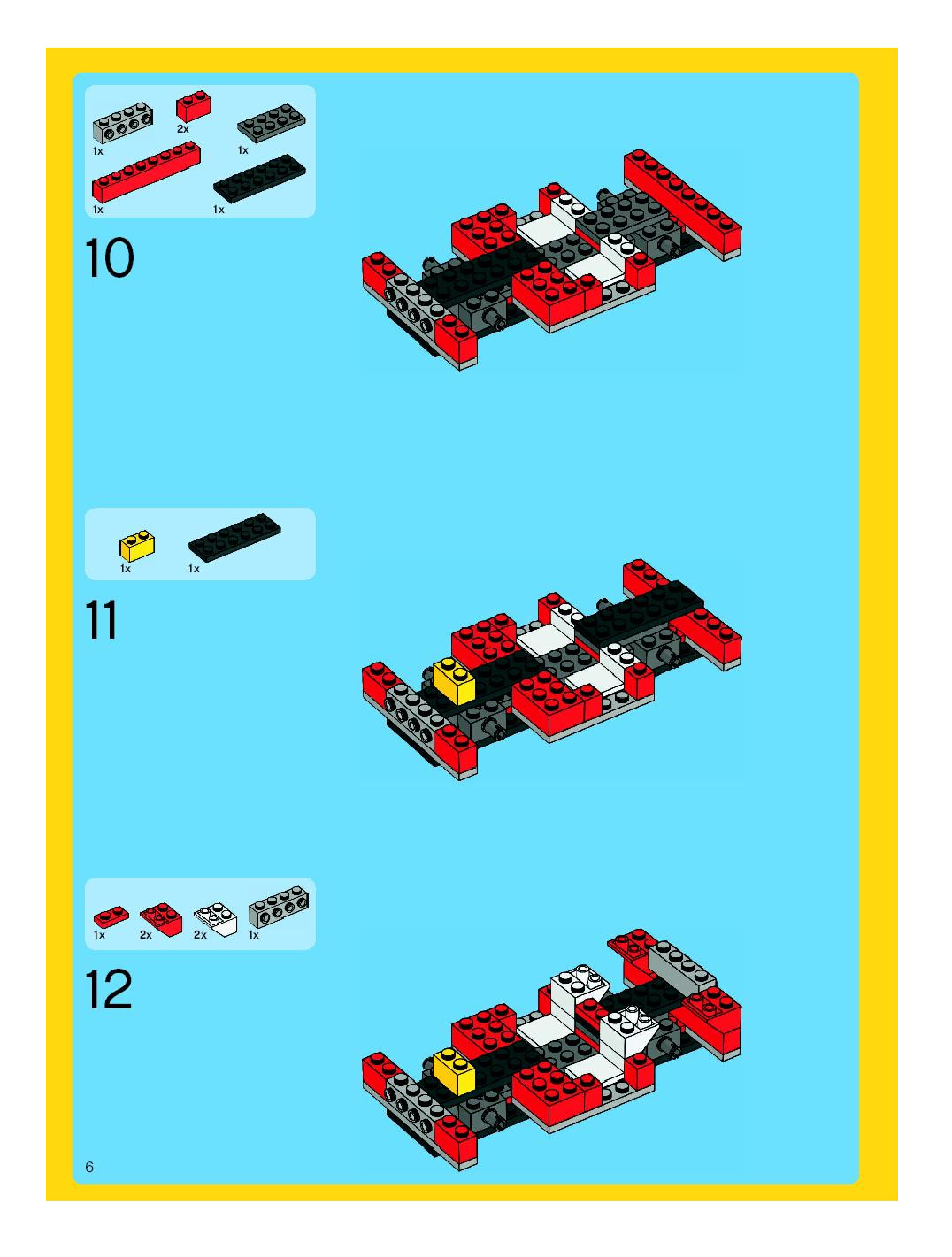 1x
2x
1x
1x
1x

10

1x
1x

11

1x
2x
2x
1x

12

6