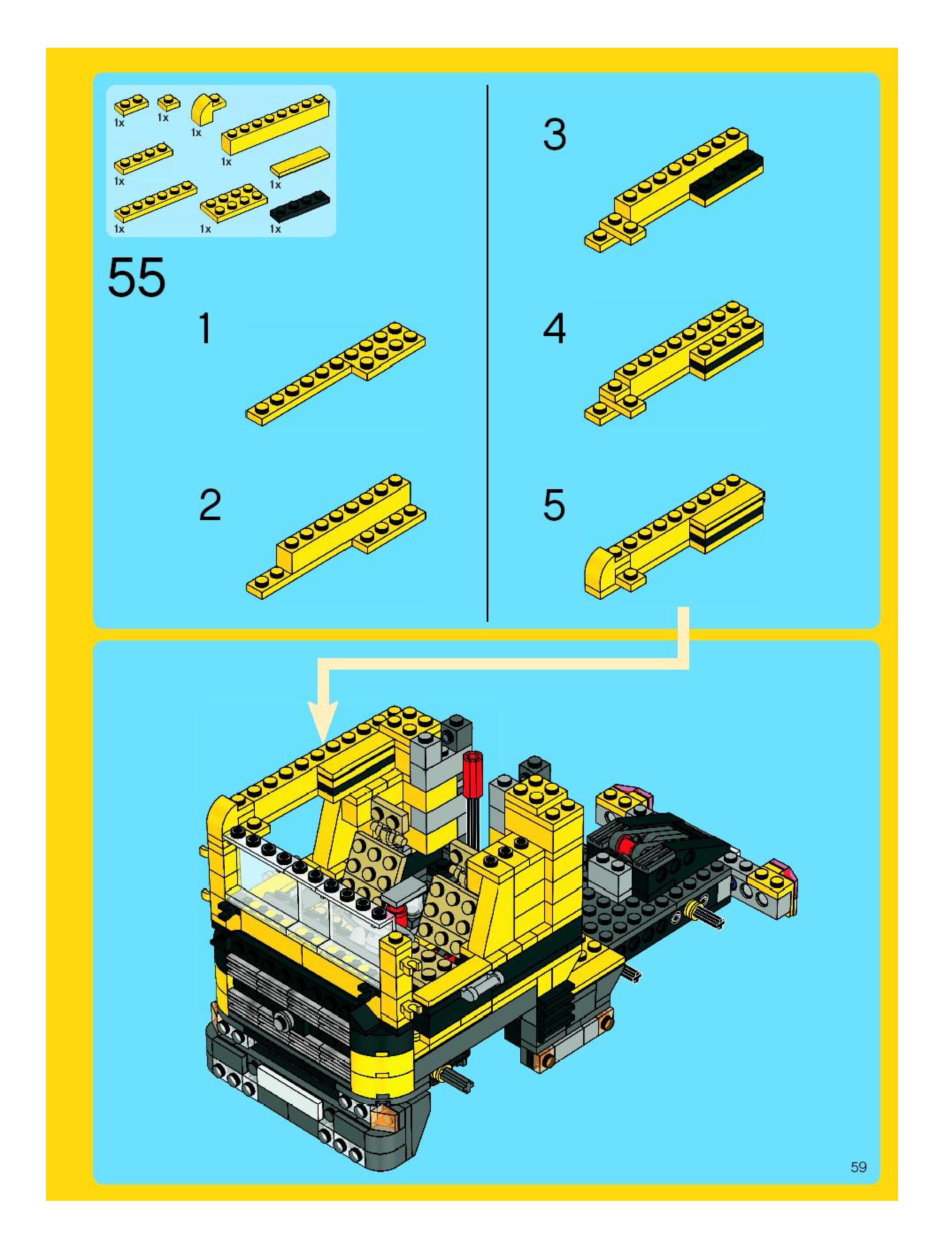 1x 1x 1x
1x
1x
1x
1x 1x 1x

55

1

2

3

4

5

59