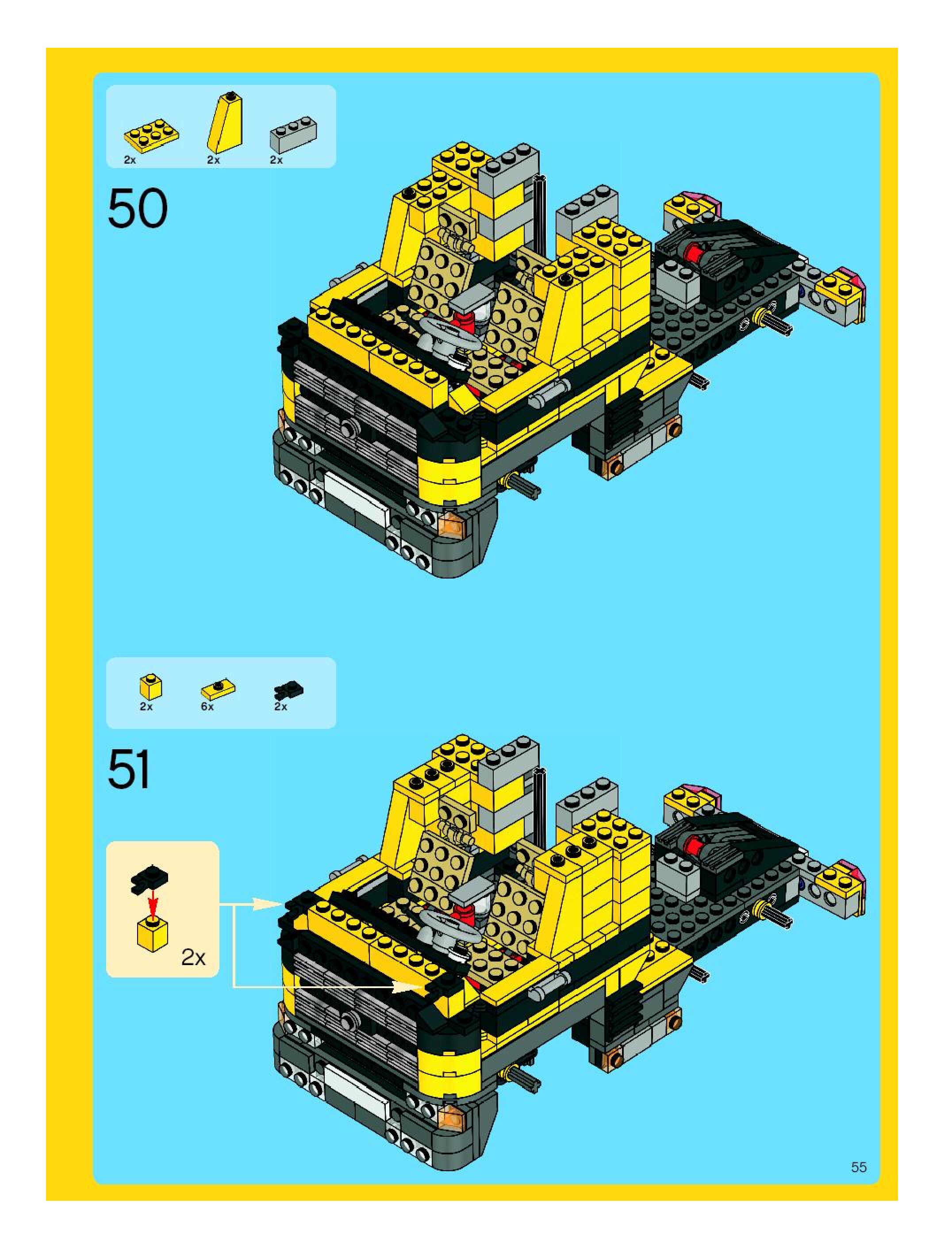 2x 2x 2x

50

2x 6x 2x

51

2x

55