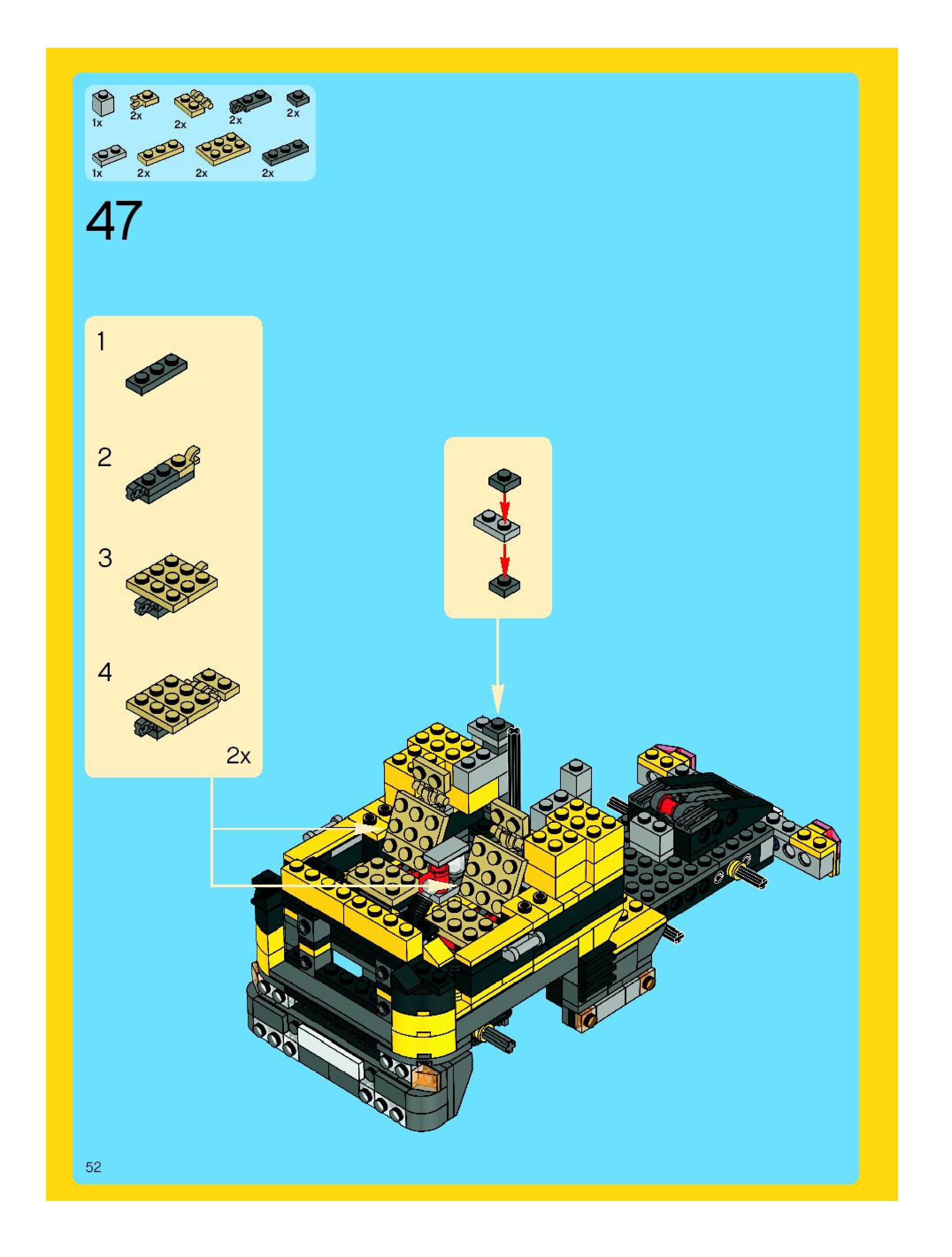 1x 2x 2x 2x 2x
1x 2x 2x 2x

47

1

2

3

4

2x

52