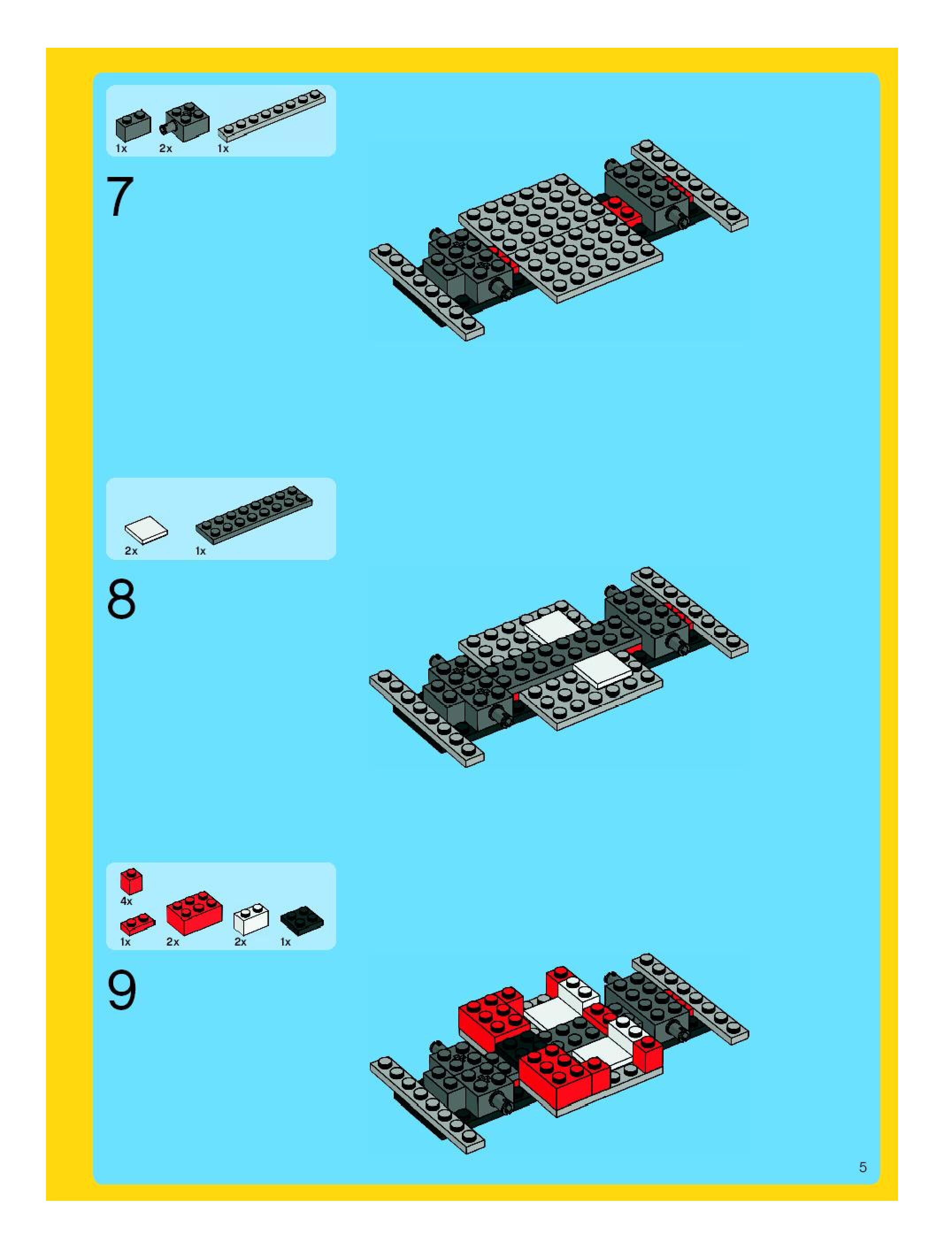 1x 2x 1x

7

2x 1x

8

4x

1x 2x 2x 1x

9

5