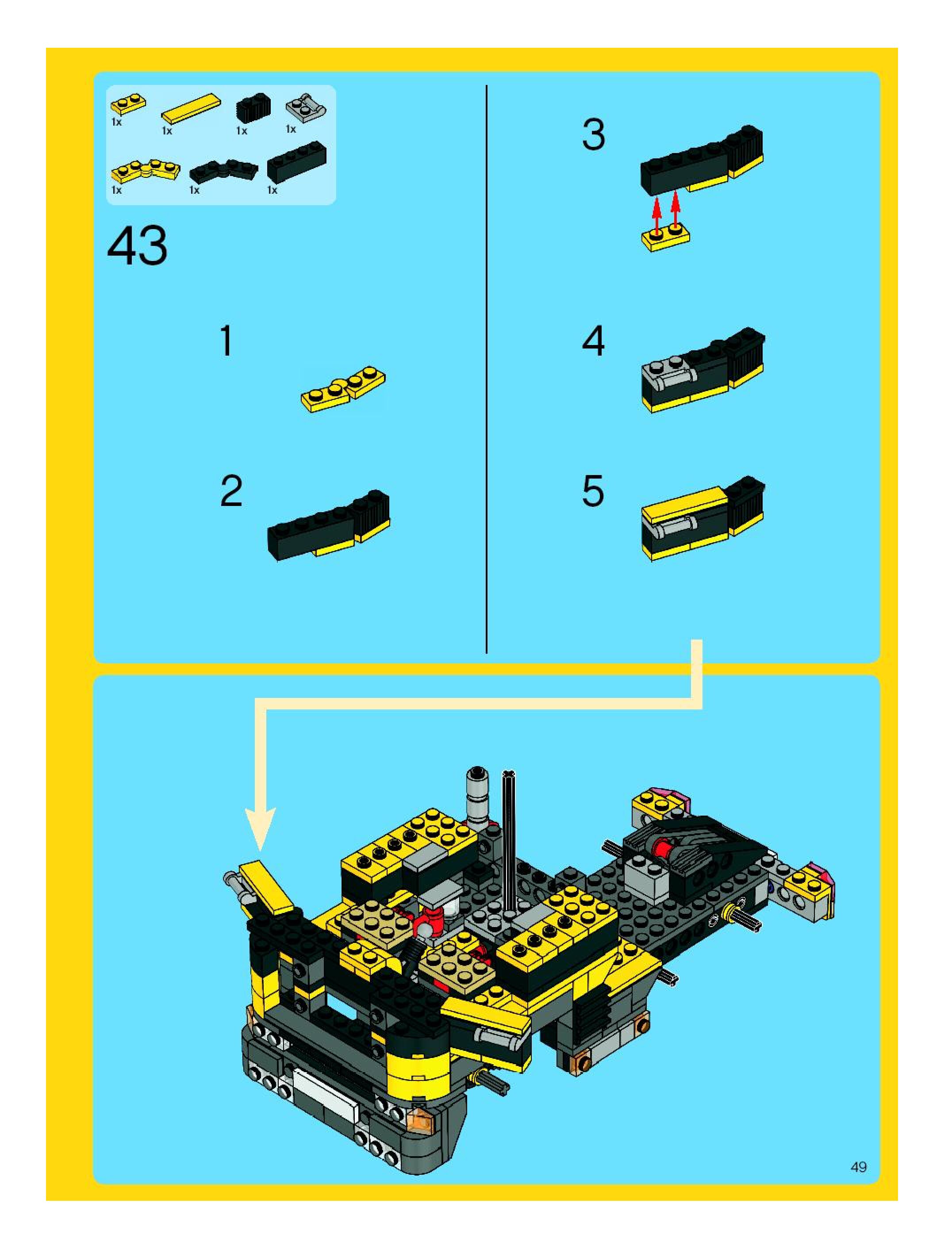 1x 1x 1x 1x
1x 1x 1x

43

1

2

3

4

5

49