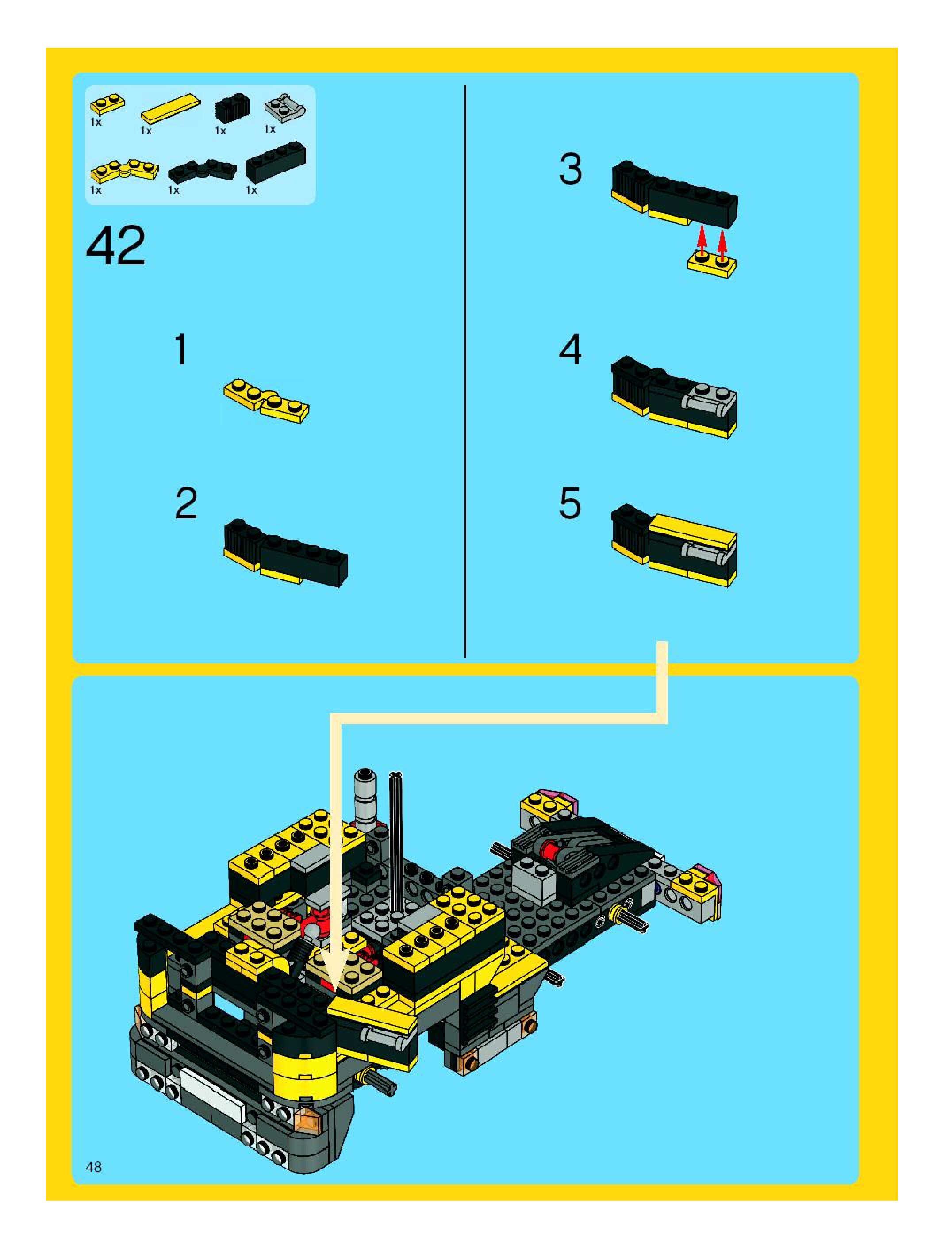 1x 1x 1x 1x

1x 1x 1x

42

1

2

3

4

5

48