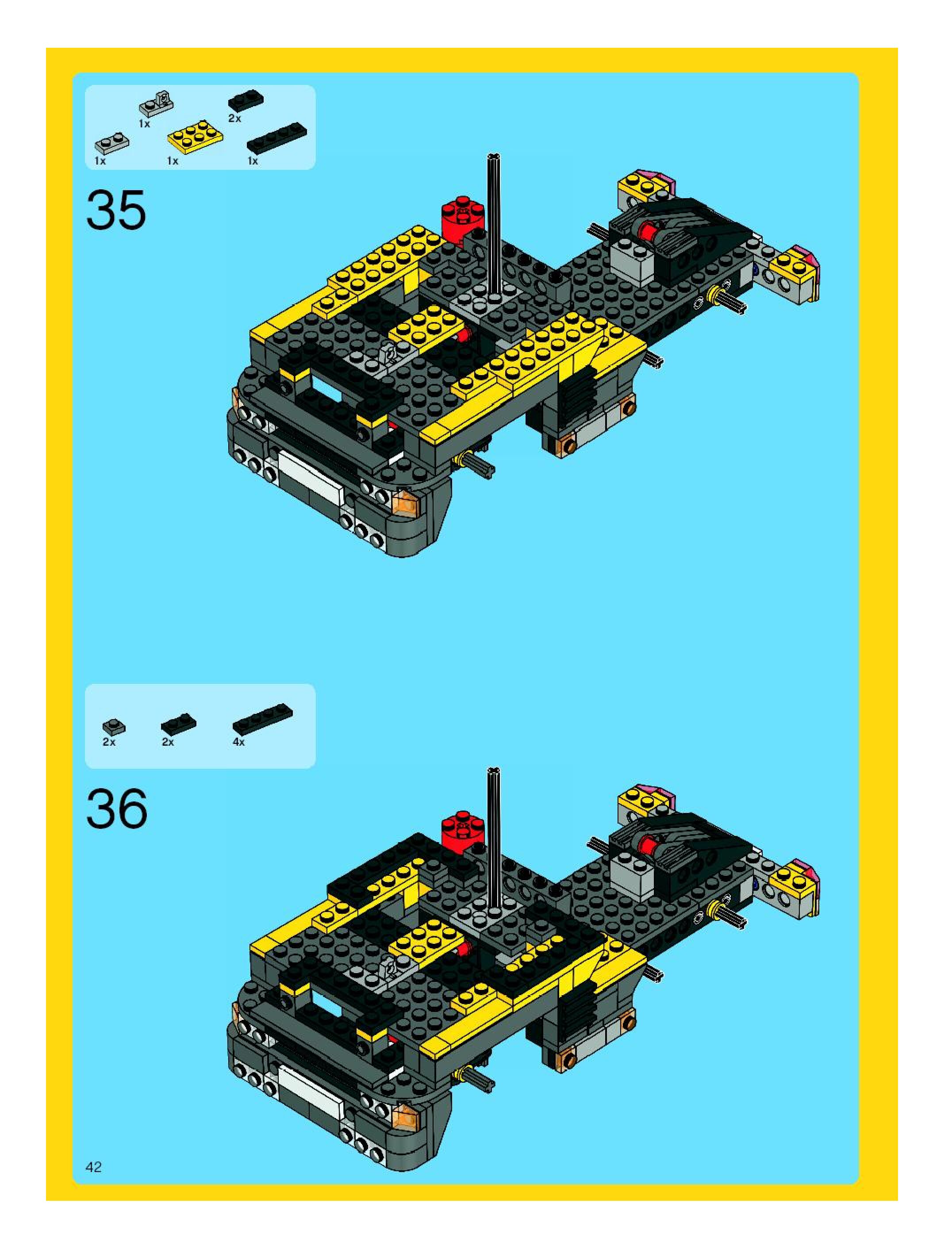 1x
2x
1x
1x
1x

35

2x
2x
4x

36

42