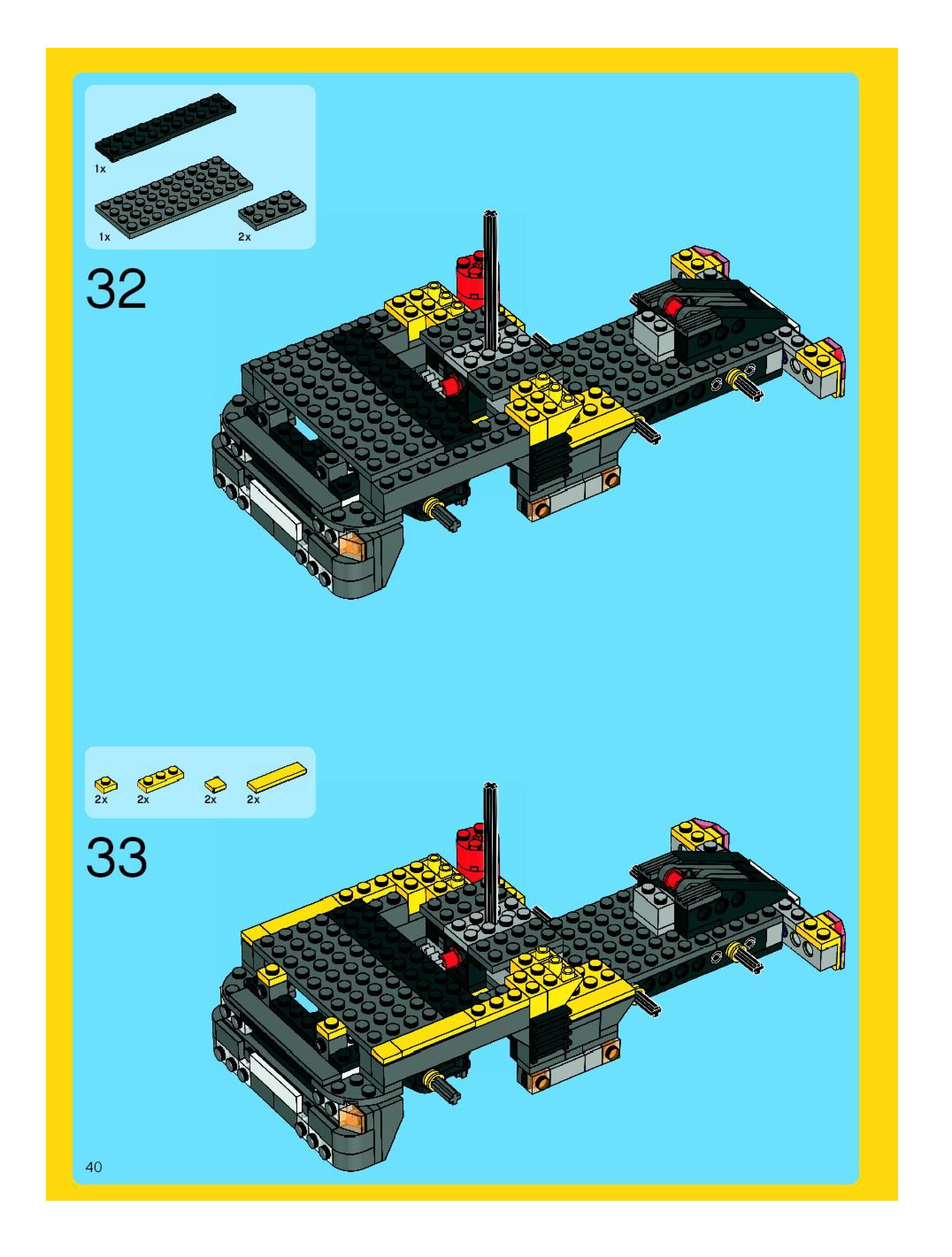 1x

1x

2x

32

2x

2x

2x

2x

33

40