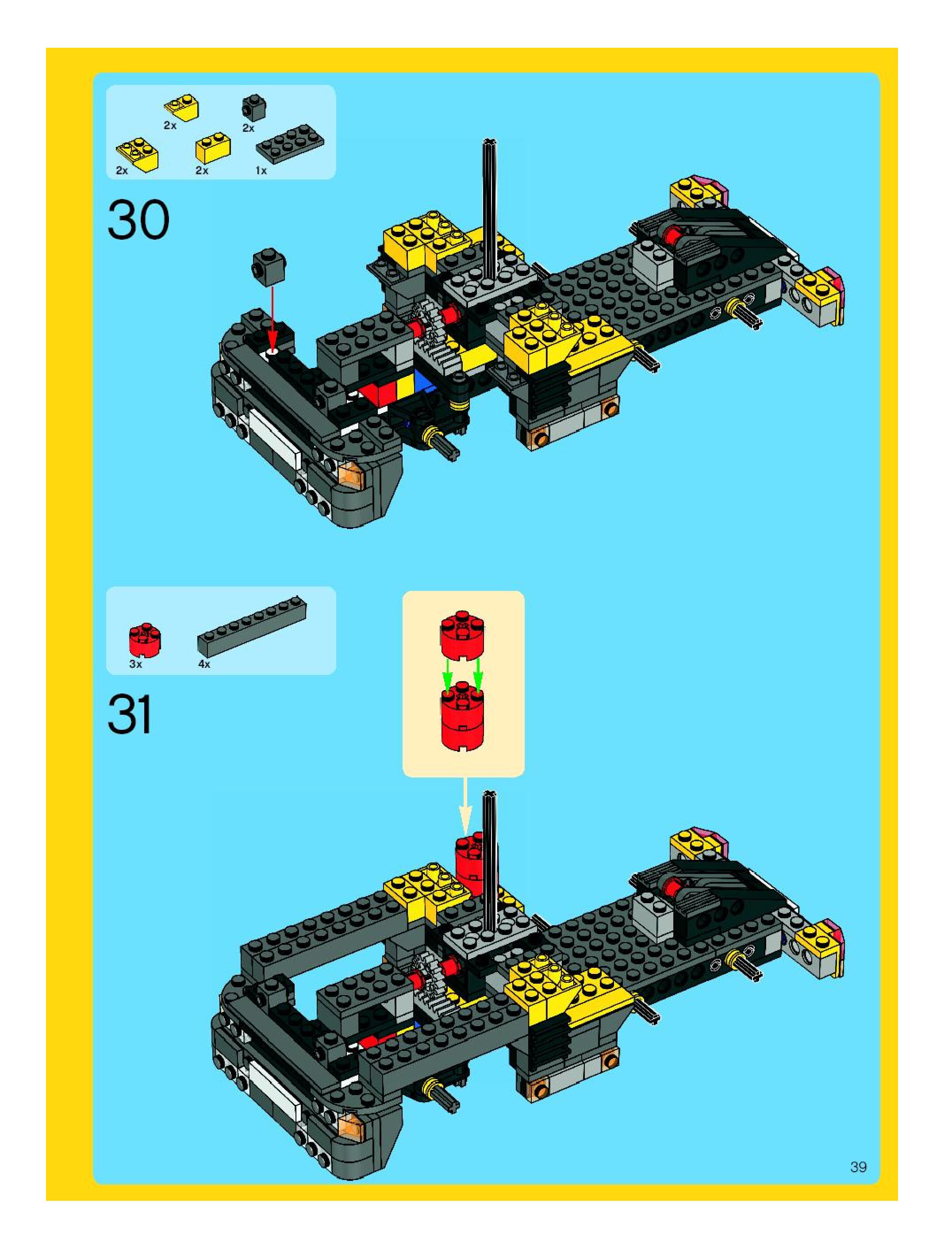 2x
2x
2x
2x
1x

30

3x
4x

31

39